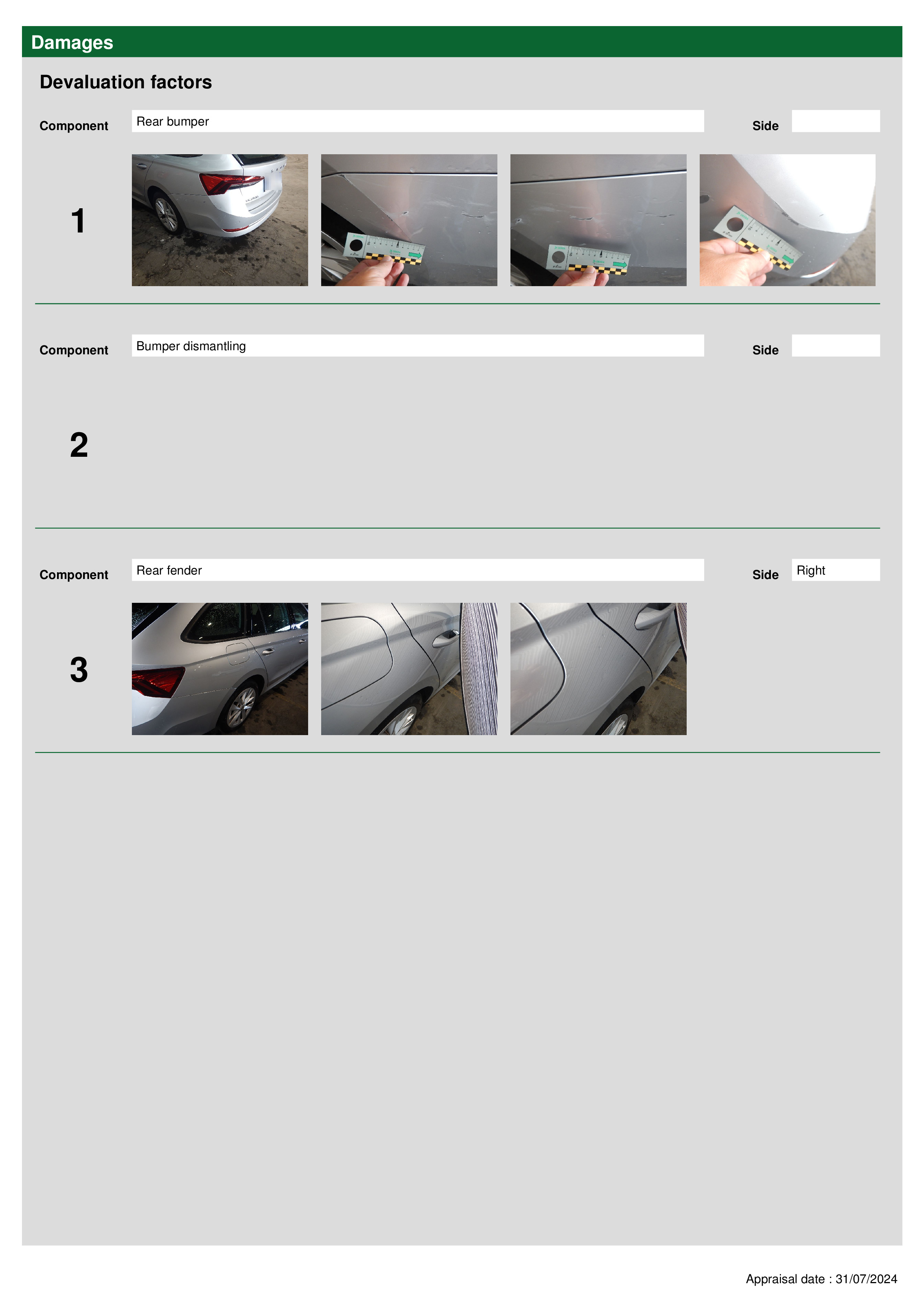 Damages

Devaluation factors

Component Rear bumper Side

1

Component Bumper dismantling Side

2

Component Rear fender Side Right

3

Appraisal date : 31/07/2024