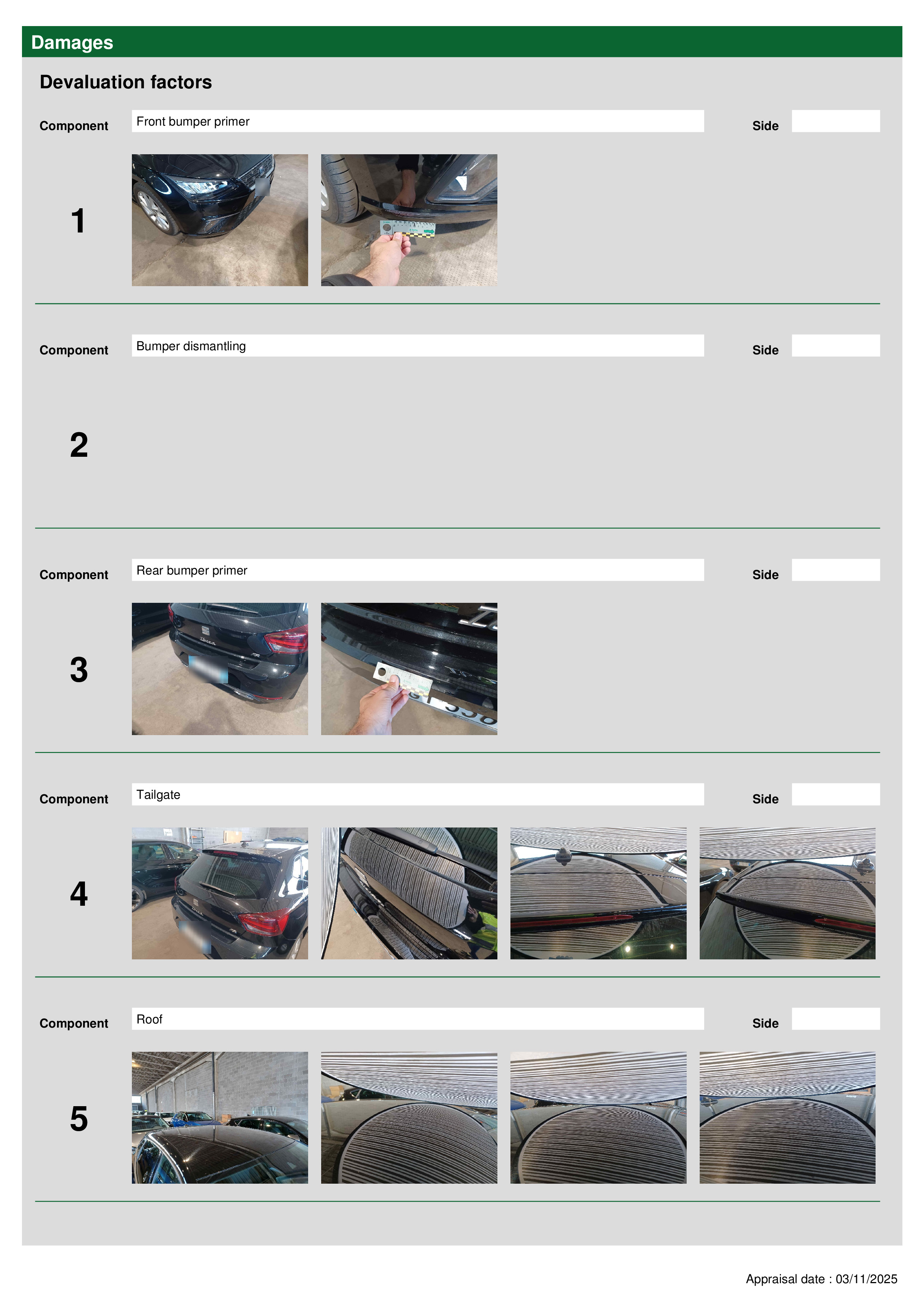 Damages

Devaluation factors

Component Front bumper primer Side

1

Component Bumper dismantling Side

2

Component Rear bumper primer Side

3

Component Tailgate Side

4

Component Roof Side

5

Appraisal date : 03/11/2025