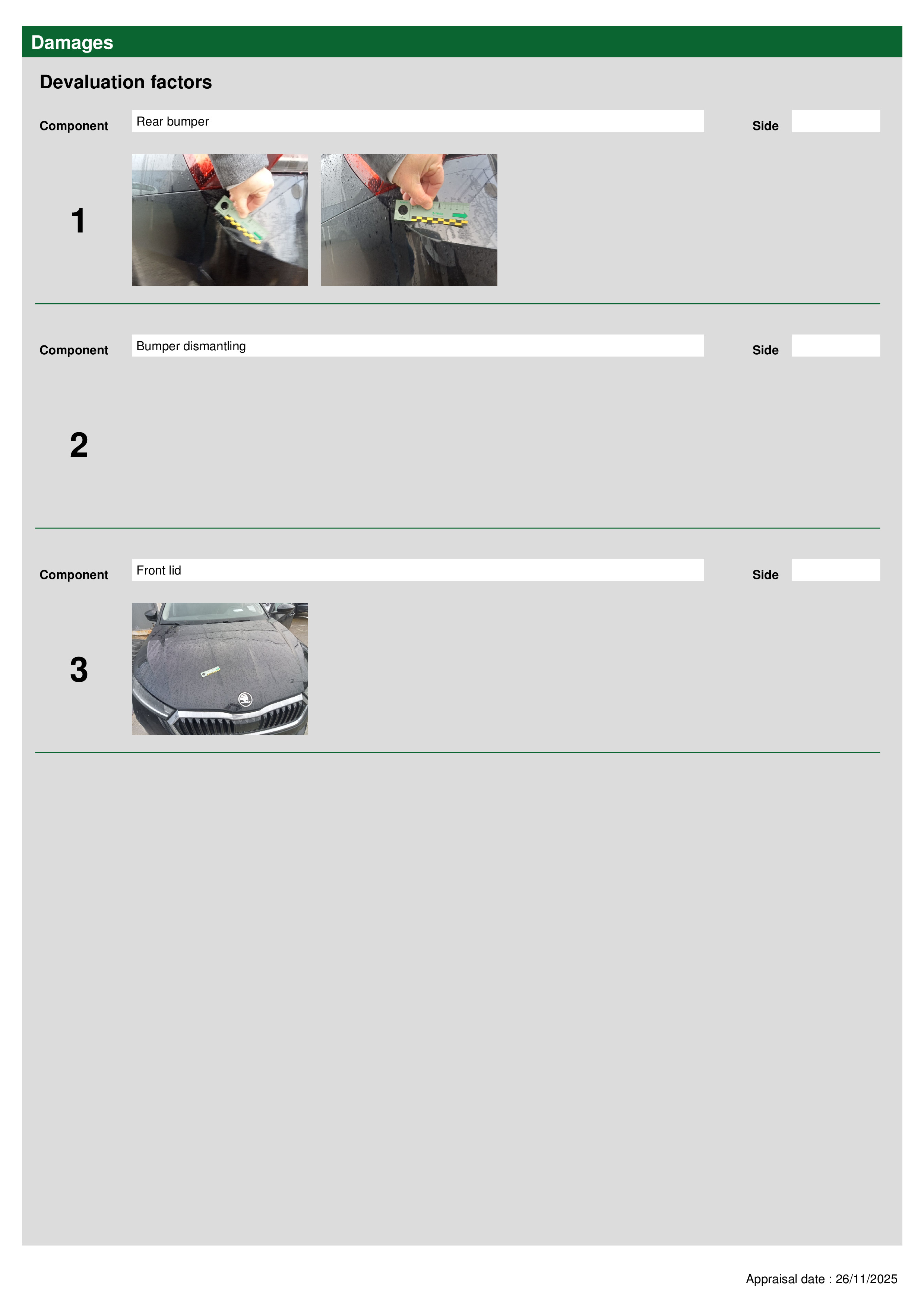 Damages

Devaluation factors

Component Rear bumper Side

1

Component Bumper dismantling Side

2

Component Front lid Side

3

Appraisal date : 26/11/2025