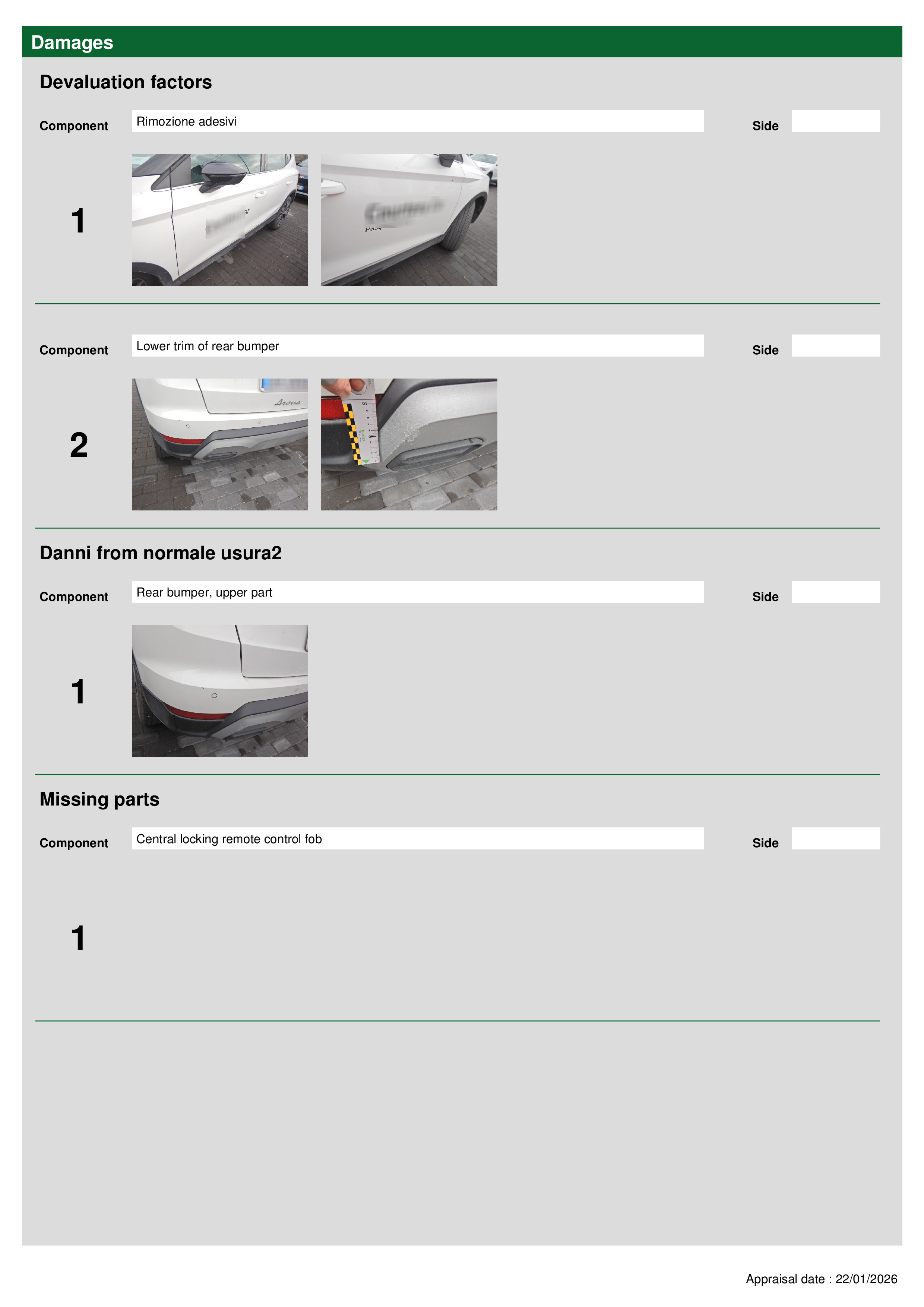 Damages

Devaluation factors

Component Rimozione adesivi Side

1

Component Lower trim of rear bumper Side

2

Danni from normale usura2

Component Rear bumper, upper part Side

1

Missing parts

Component Central locking remote control fob Side

1

Appraisal date : 22/01/2026