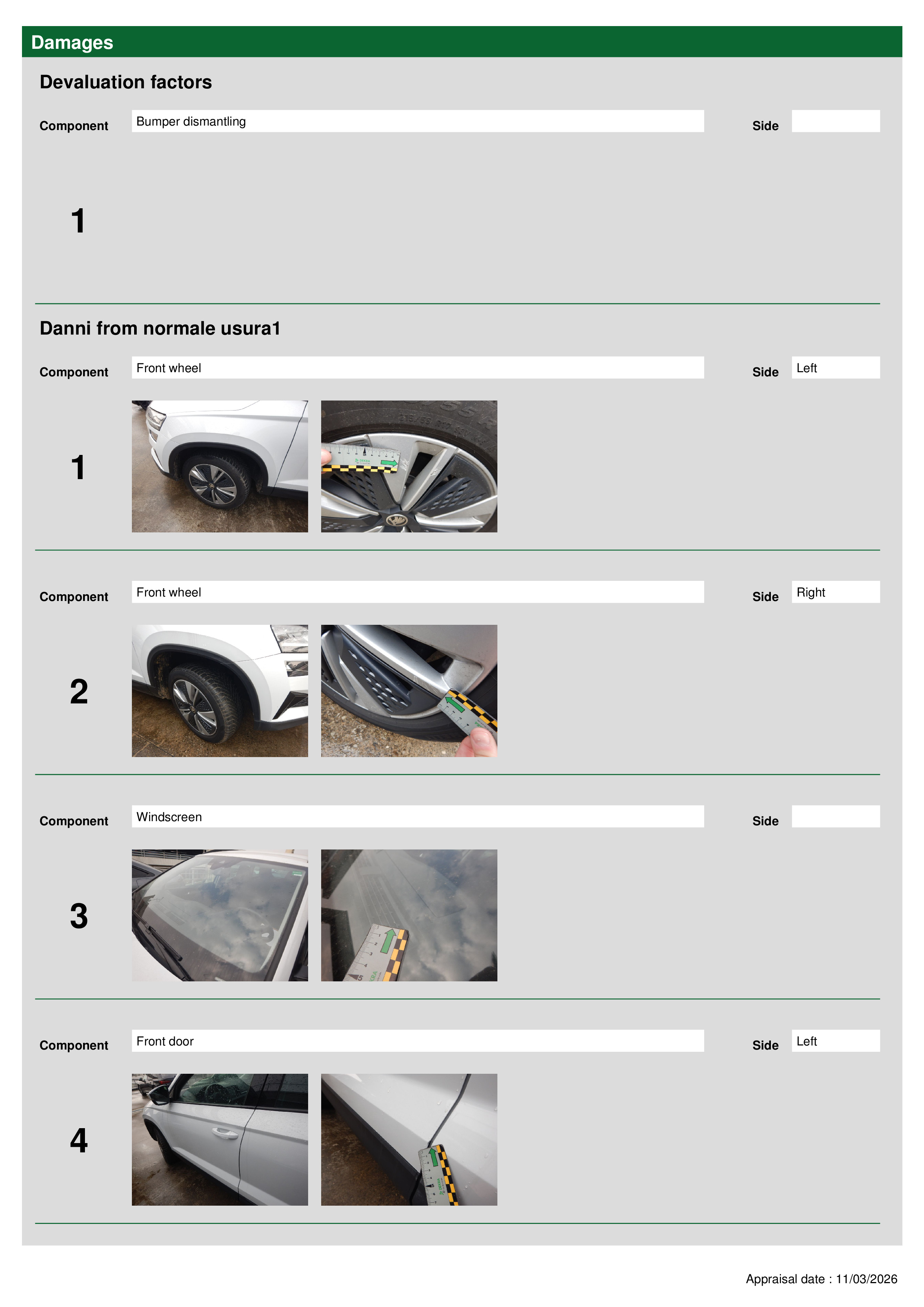 Damages

Devaluation factors

Component Bumper dismantling Side

1

Danni from normale usura1

Component Front wheel Side Left

1

Component Front wheel Side Right

2

Component Windscreen Side

3

Component Front door Side Left

4

Appraisal date : 11/03/2026