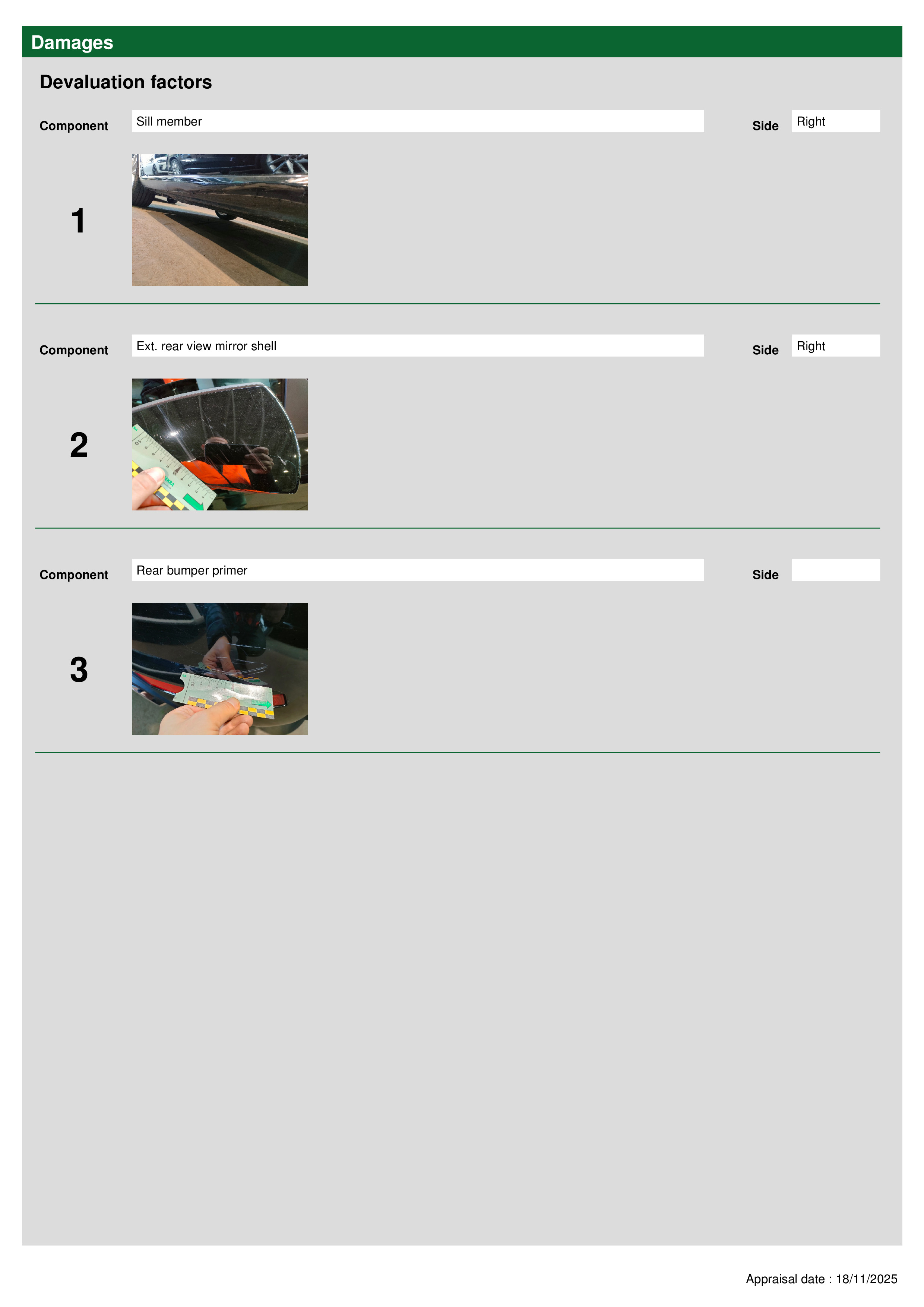 Damages

Devaluation factors

Component Sill member Side Right

1

Component Ext. rear view mirror shell Side Right

2

Component Rear bumper primer Side

3

Appraisal date : 18/11/2025