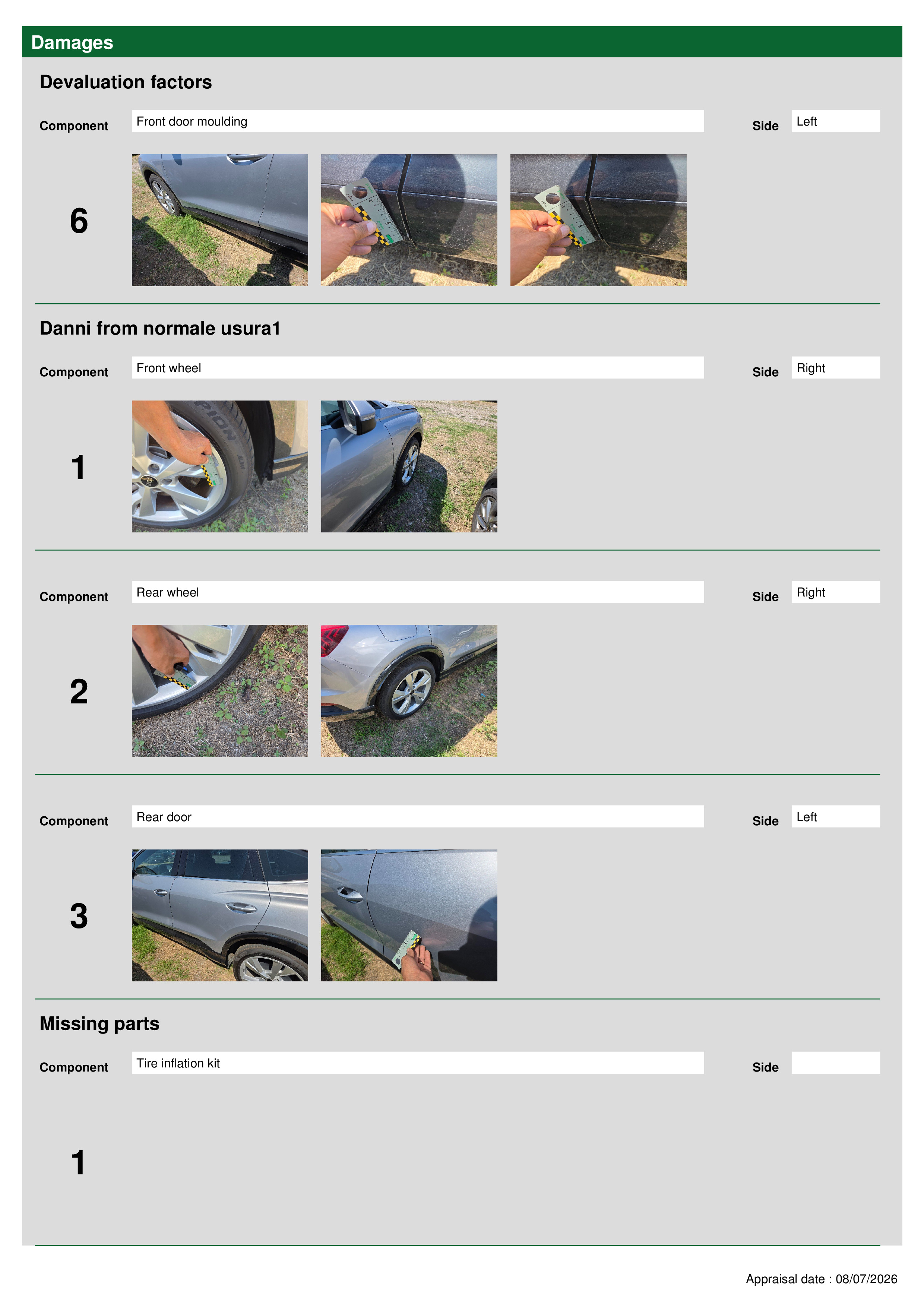 Damages

Devaluation factors

Component Front door moulding Side Left

6

Danni from normale usura1

Component Front wheel Side Right

1

Component Rear wheel Side Right

2

Component Rear door Side Left

3

Missing parts

Component Tire inflation kit Side

1

Appraisal date : 08/07/2026