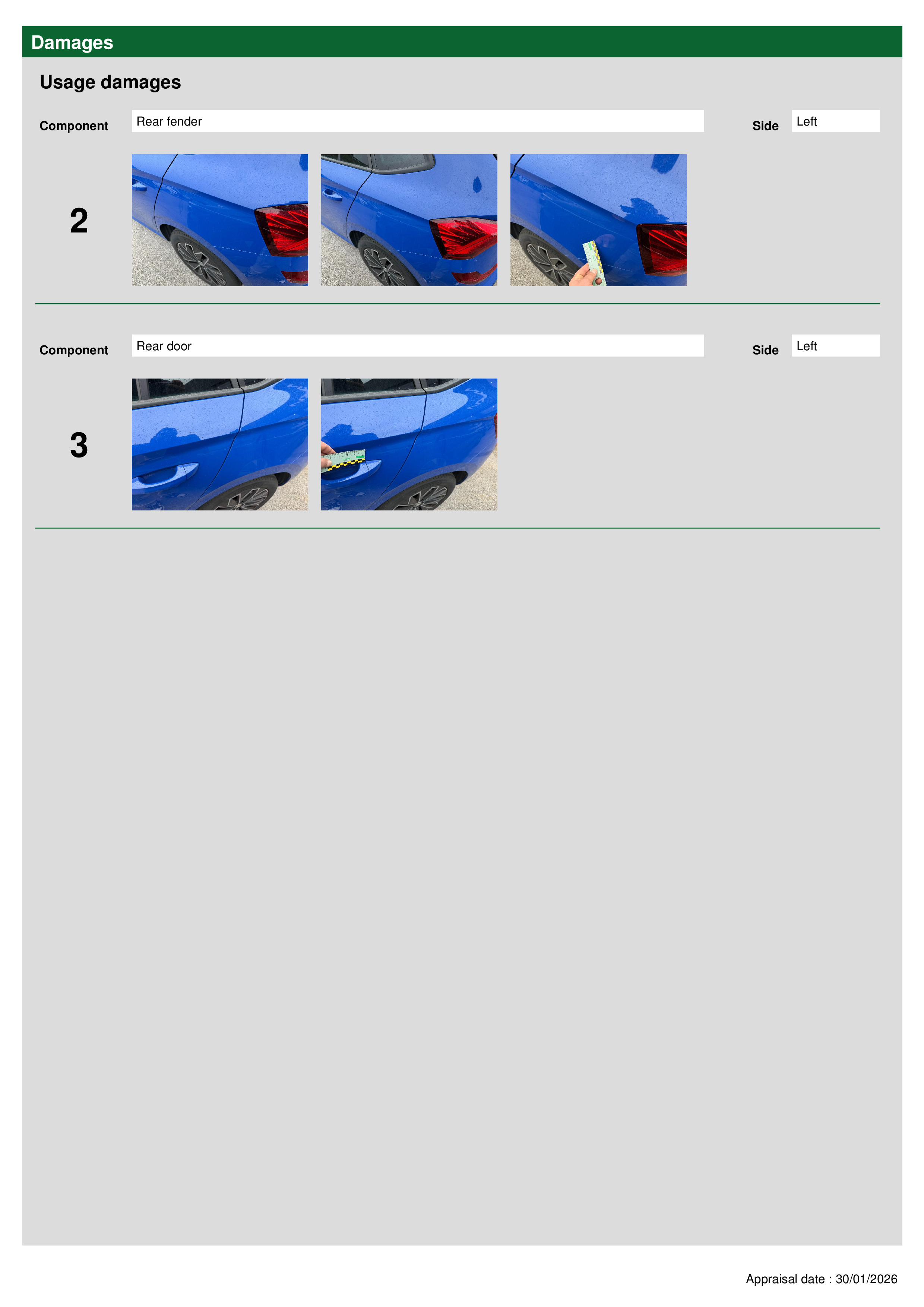 Damages

Usage damages

Component Rear fender Side Left

2

Component Rear door Side Left

3

Appraisal date : 30/01/2026