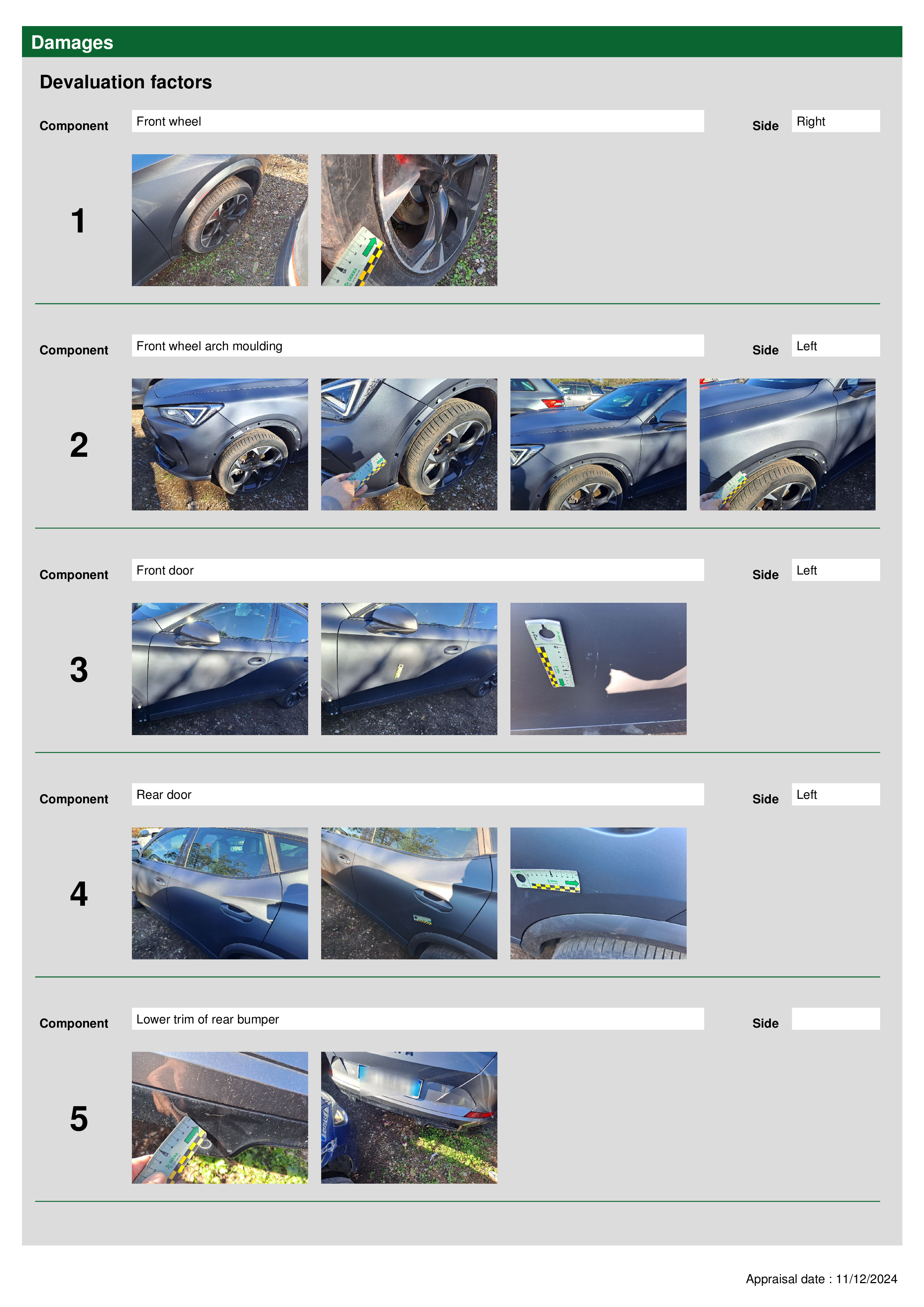 Damages

Devaluation factors

Component Front wheel Side Right

1

Component Front wheel arch moulding Side Left

2

Component Front door Side Left

3

Component Rear door Side Left

4

Component Lower trim of rear bumper Side

5

Appraisal date : 11/12/2024