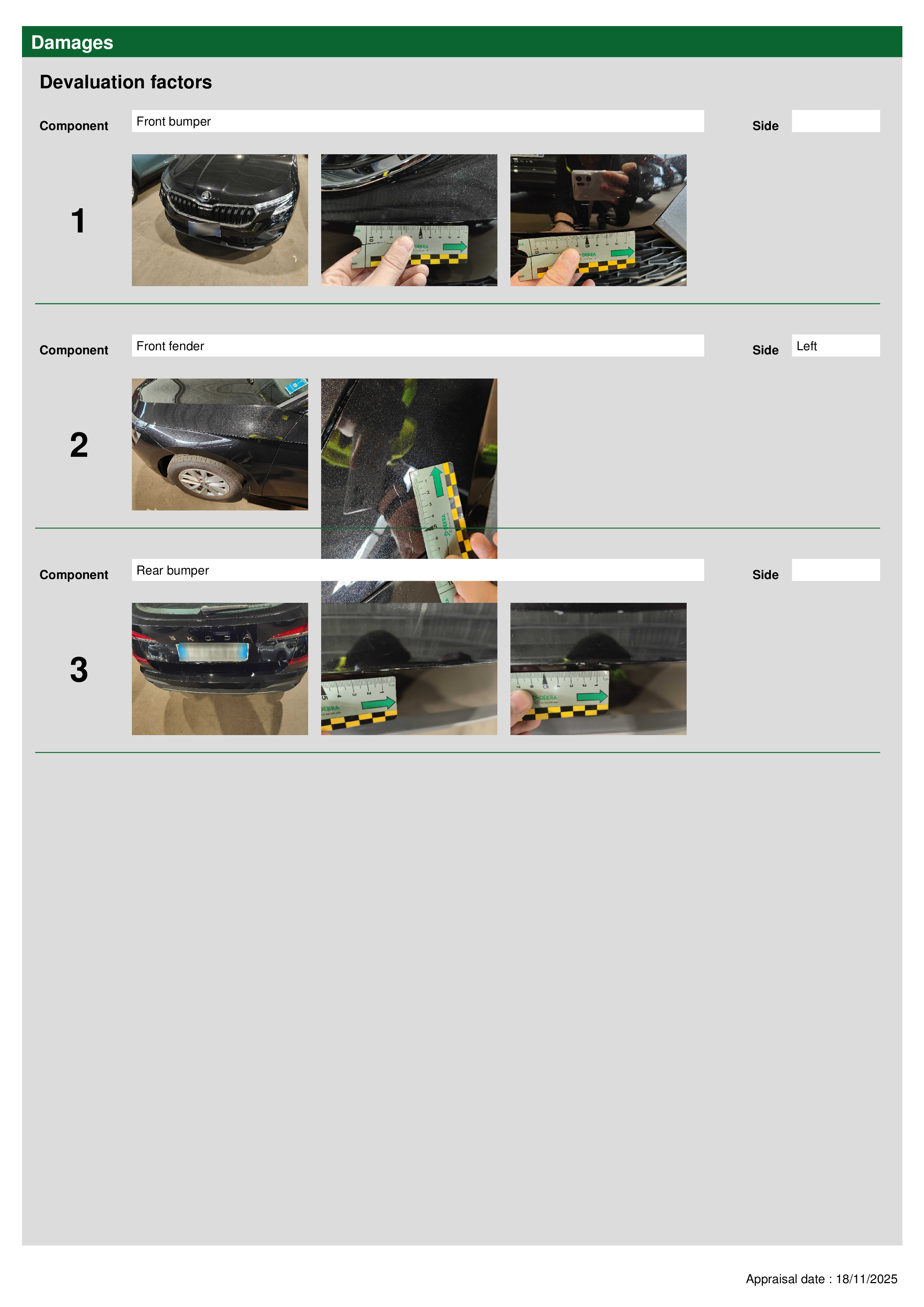 Damages

Devaluation factors

Component Front bumper Side

1

Component Front fender Side Left

2

Component Rear bumper Side

3

Appraisal date : 18/11/2025