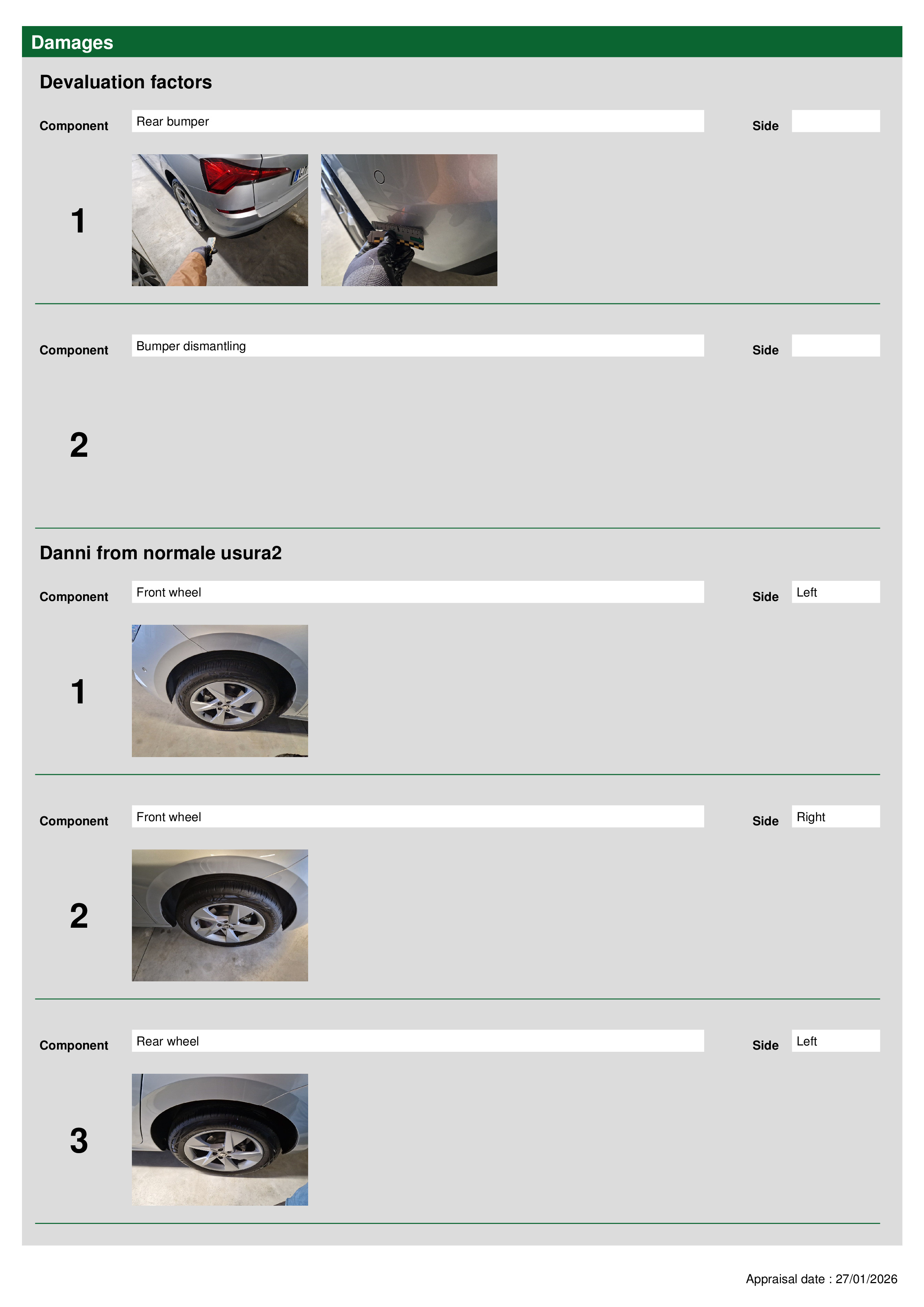 Damages

Devaluation factors

Component Rear bumper Side

1

Component Bumper dismantling Side

2

Danni from normale usura2

Component Front wheel Side Left

1

Component Front wheel Side Right

2

Component Rear wheel Side Left

3

Appraisal date : 27/01/2026