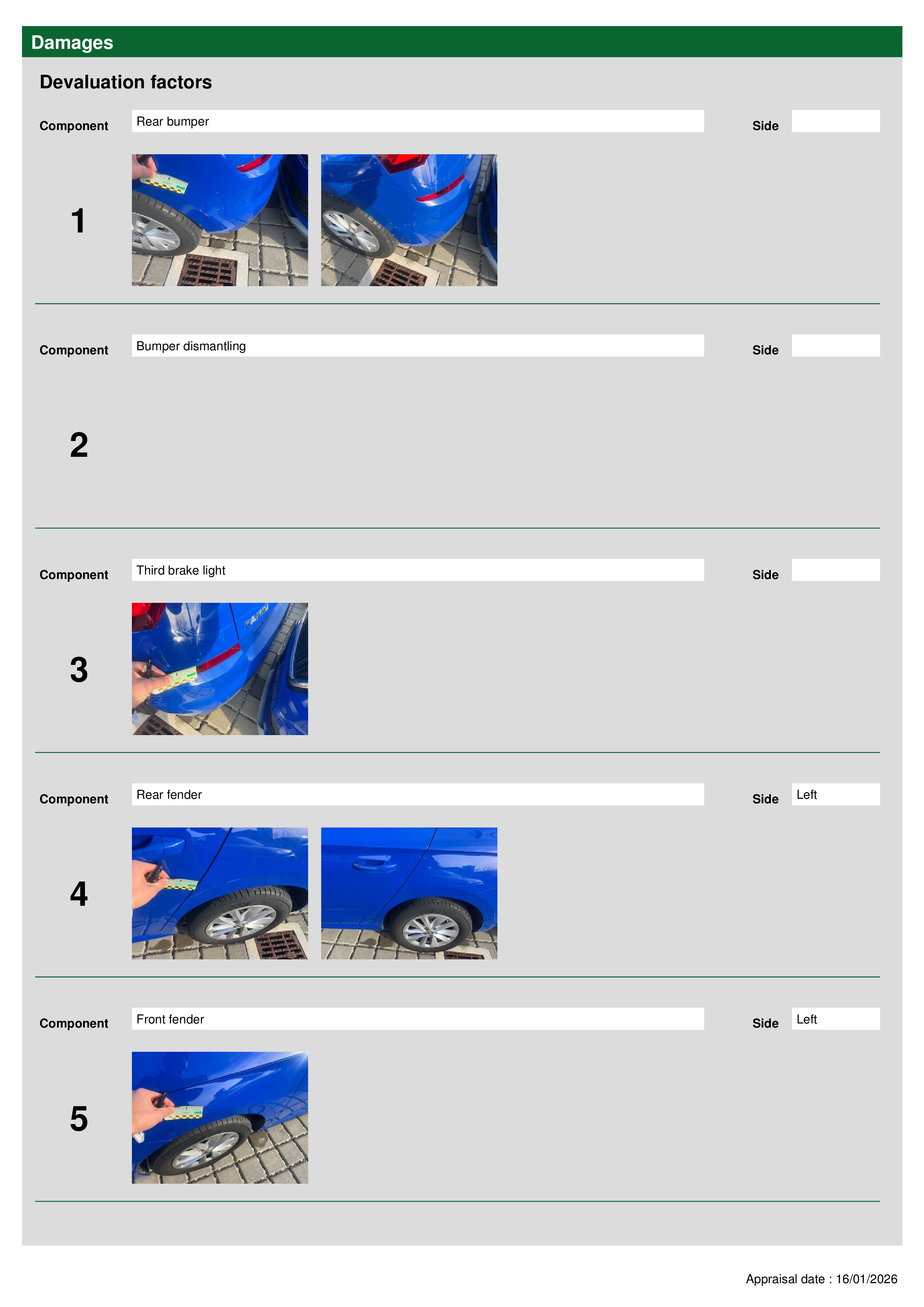 Damages

Devaluation factors

Component Rear bumper Side

1

Component Bumper dismantling Side

2

Component Third brake light Side

3

Component Rear fender Side Left

4

Component Front fender Side Left

5

Appraisal date : 16/01/2026