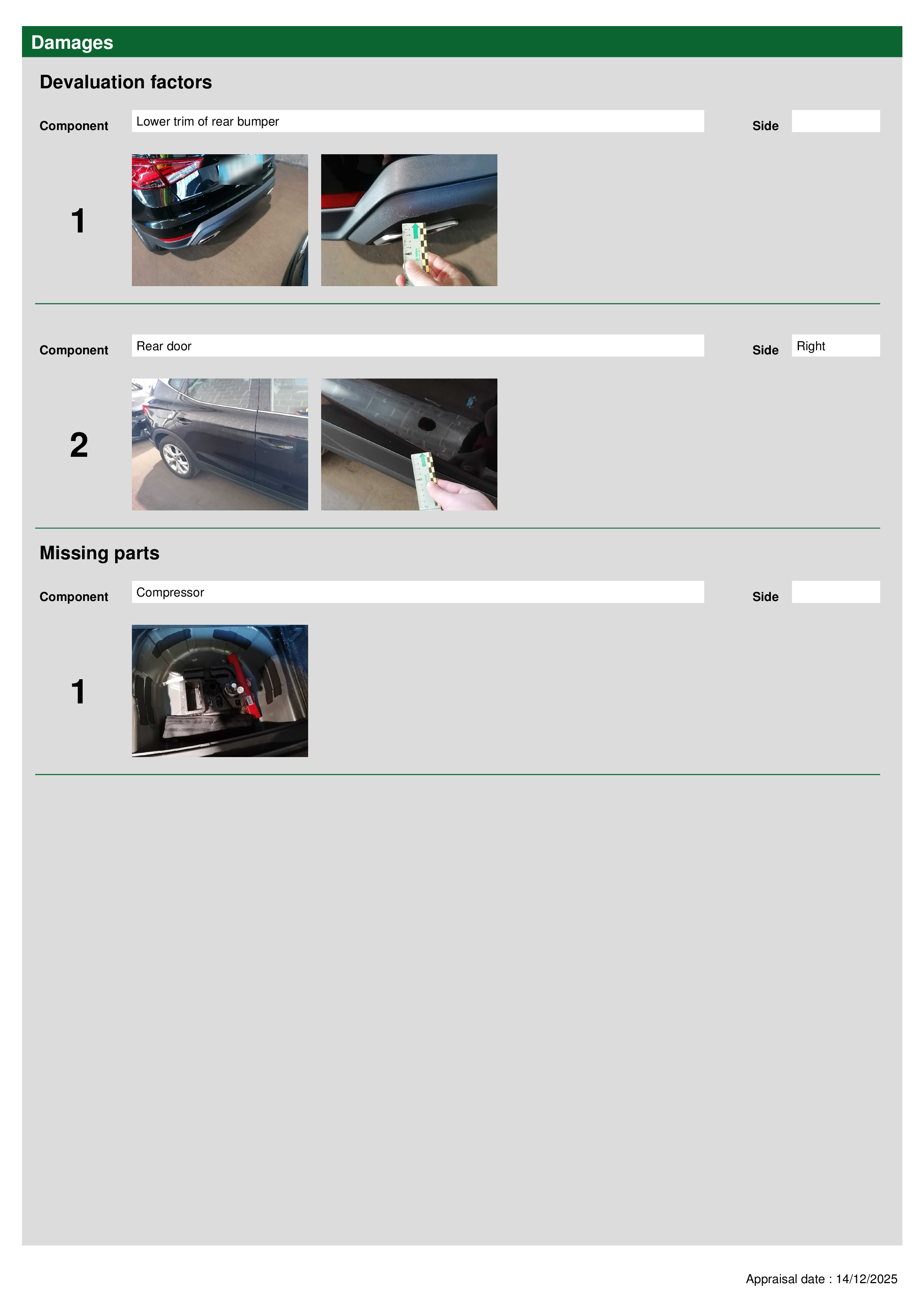 Damages

Devaluation factors

Component Lower trim of rear bumper Side

1

Component Rear door Side Right

2

Missing parts

Component Compressor Side

1

Appraisal date : 14/12/2025