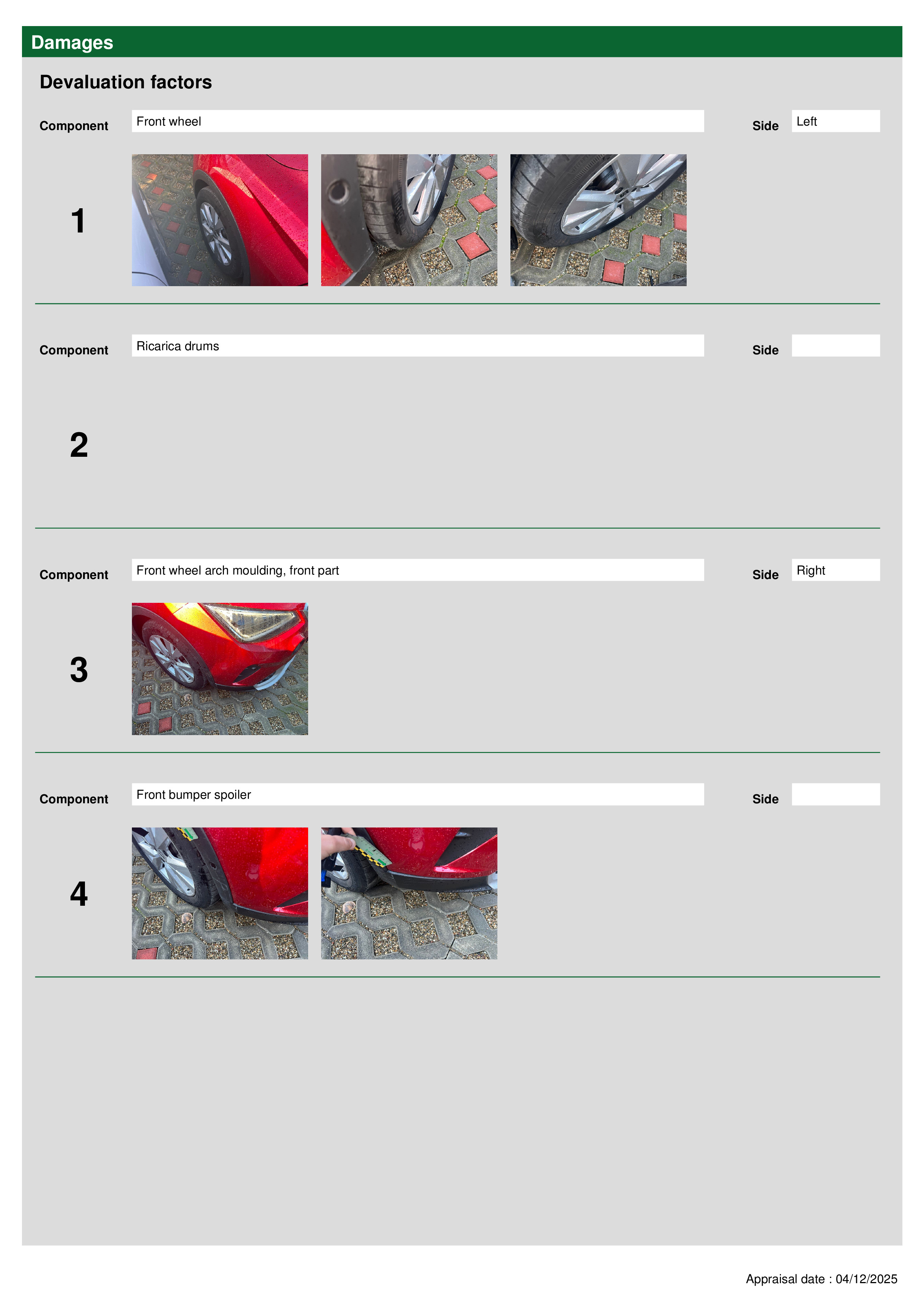 Damages

Devaluation factors

Component Front wheel Side Left

1

Component Ricarica drums Side

2

Component Front wheel arch moulding, front part Side Right

3

Component Front bumper spoiler Side

4

Appraisal date : 04/12/2025