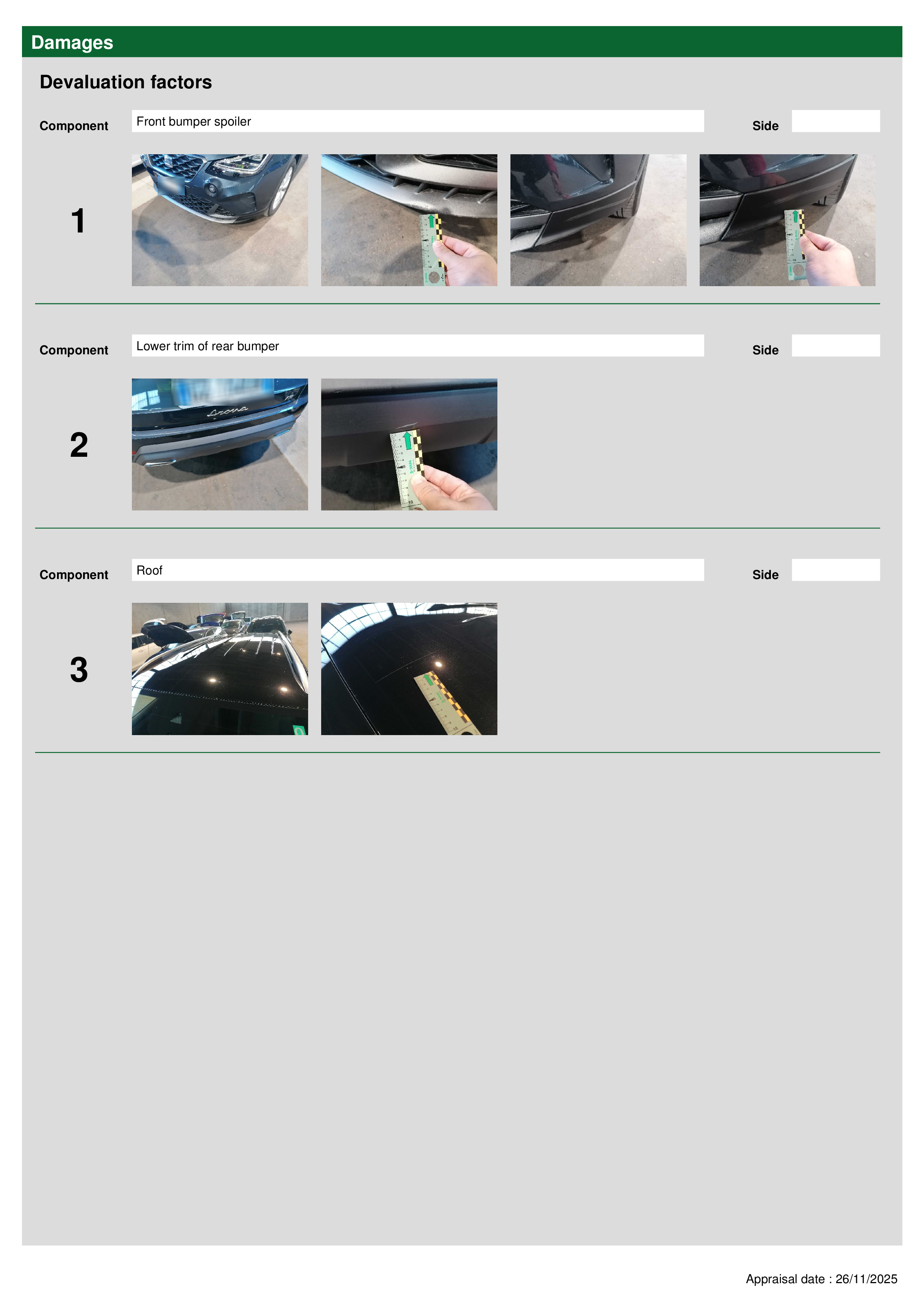 Damages

Devaluation factors

Component Front bumper spoiler Side

1

Component Lower trim of rear bumper Side

2

Arona

Component Roof Side

3

Appraisal date : 26/11/2025