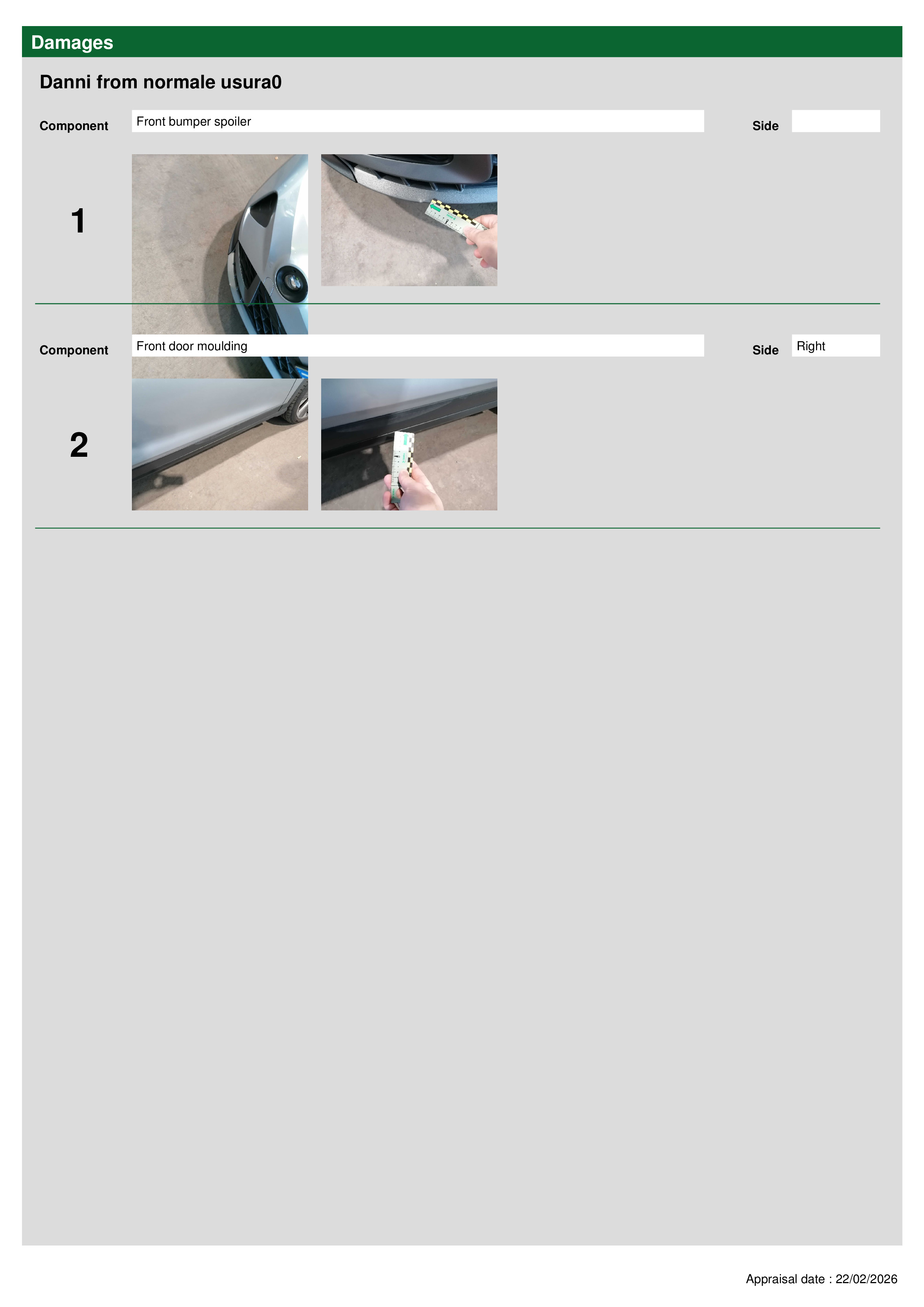 Damages

Danni from normale usura0

Component Front bumper spoiler Side

1

Component Front door moulding Side Right

2

Appraisal date : 22/02/2026