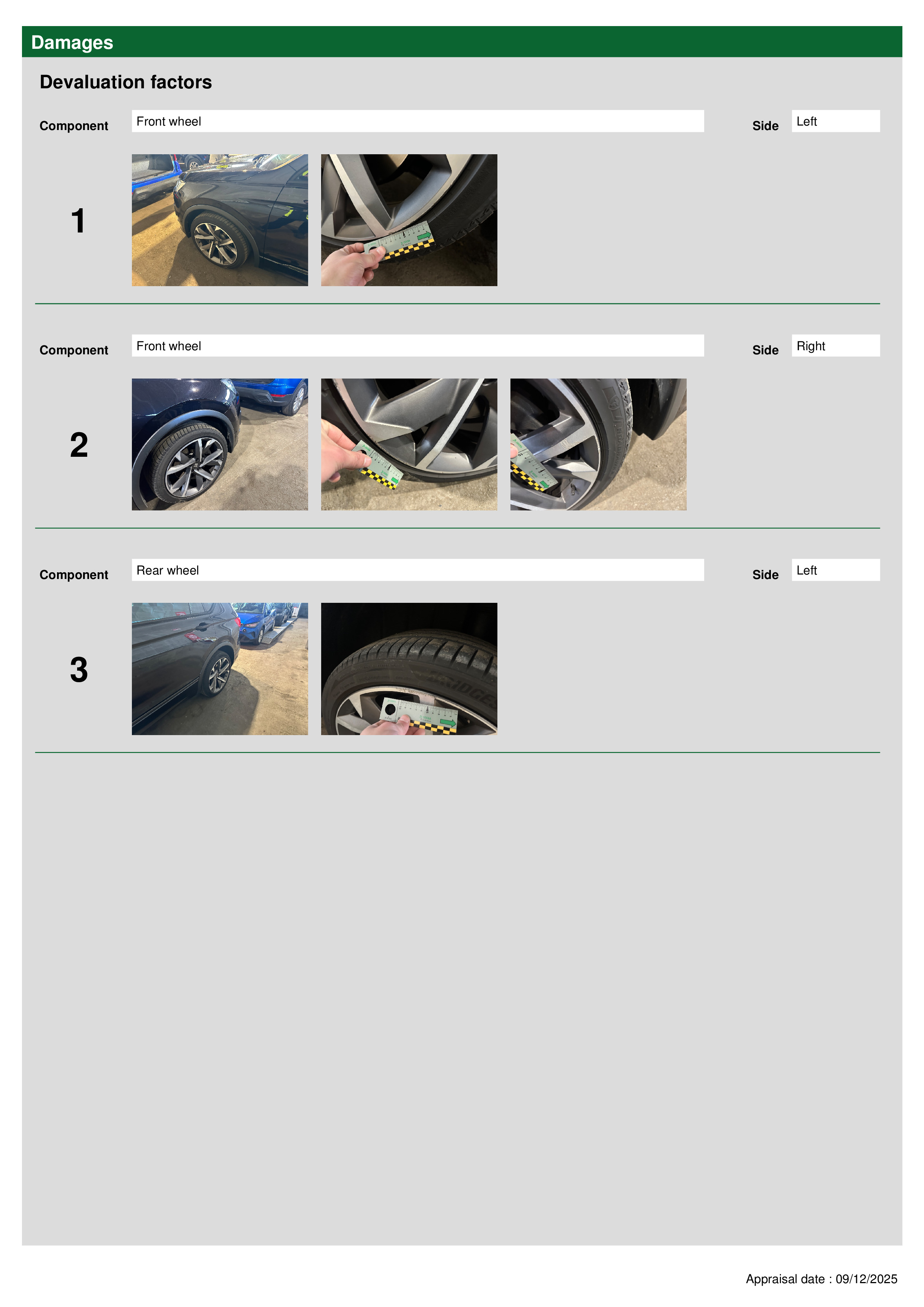 Damages

Devaluation factors

Component Front wheel Side Left

1

Component Front wheel Side Right

2

Component Rear wheel Side Left

3

Appraisal date : 09/12/2025