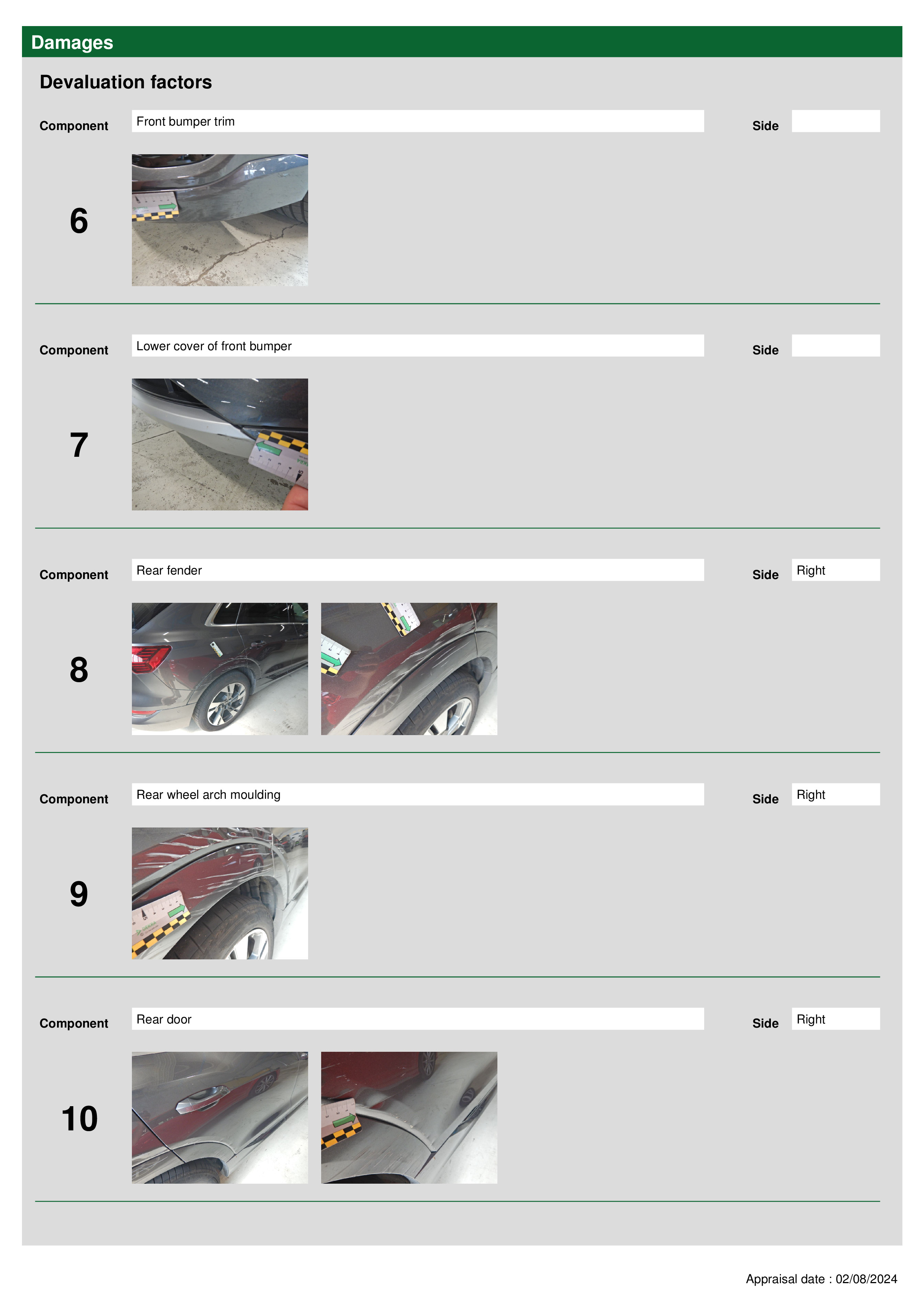 Damages

Devaluation factors

Component Front bumper trim Side

6

Component Lower cover of front bumper Side

7

Component Rear fender Side Right

8

Component Rear wheel arch moulding Side Right

9

Component Rear door Side Right

10

Appraisal date : 02/08/2024