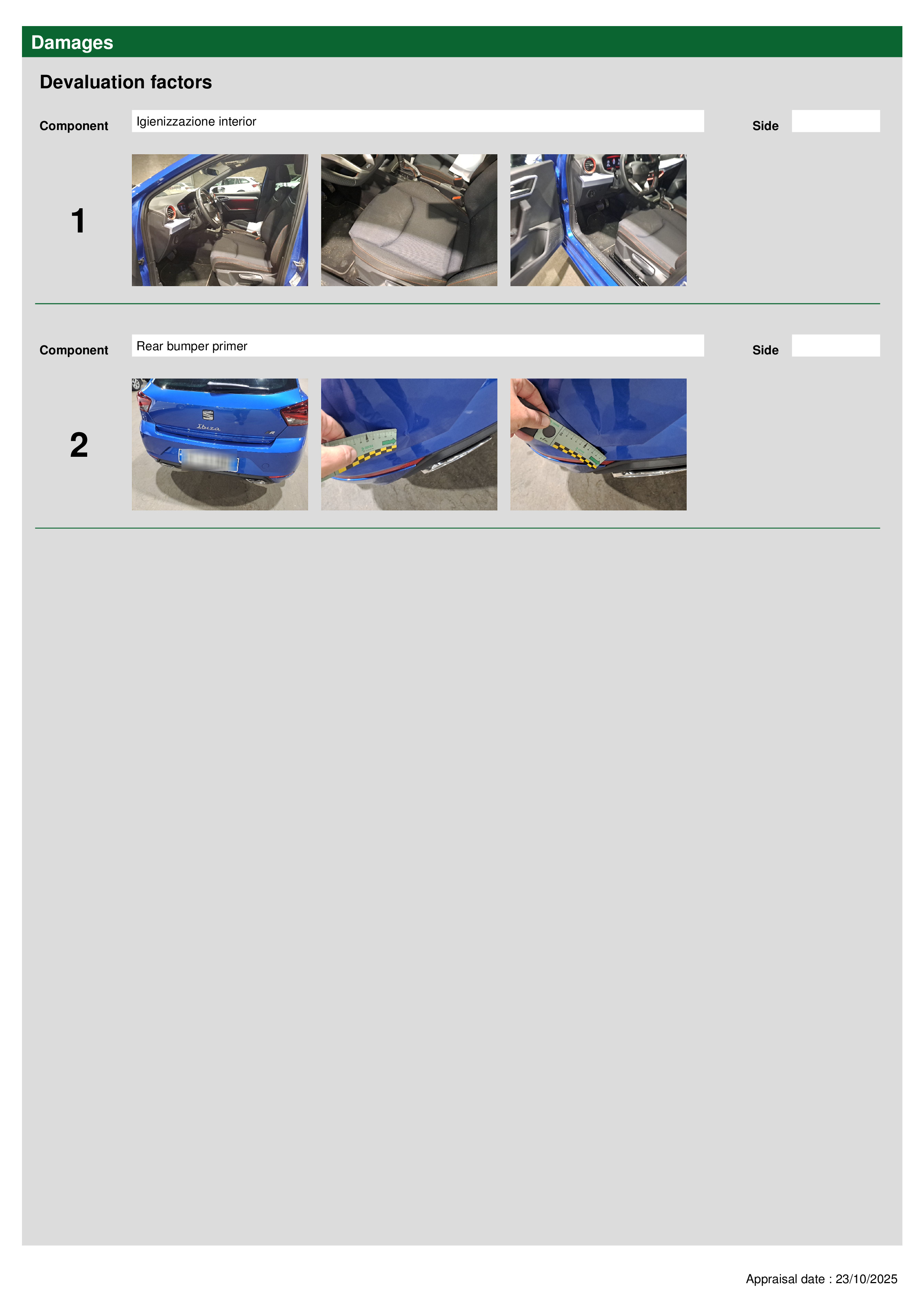 Damages

Devaluation factors

Component Igienizzazione interior Side

1

Component Rear bumper primer Side

2

Ibiza

Appraisal date : 23/10/2025