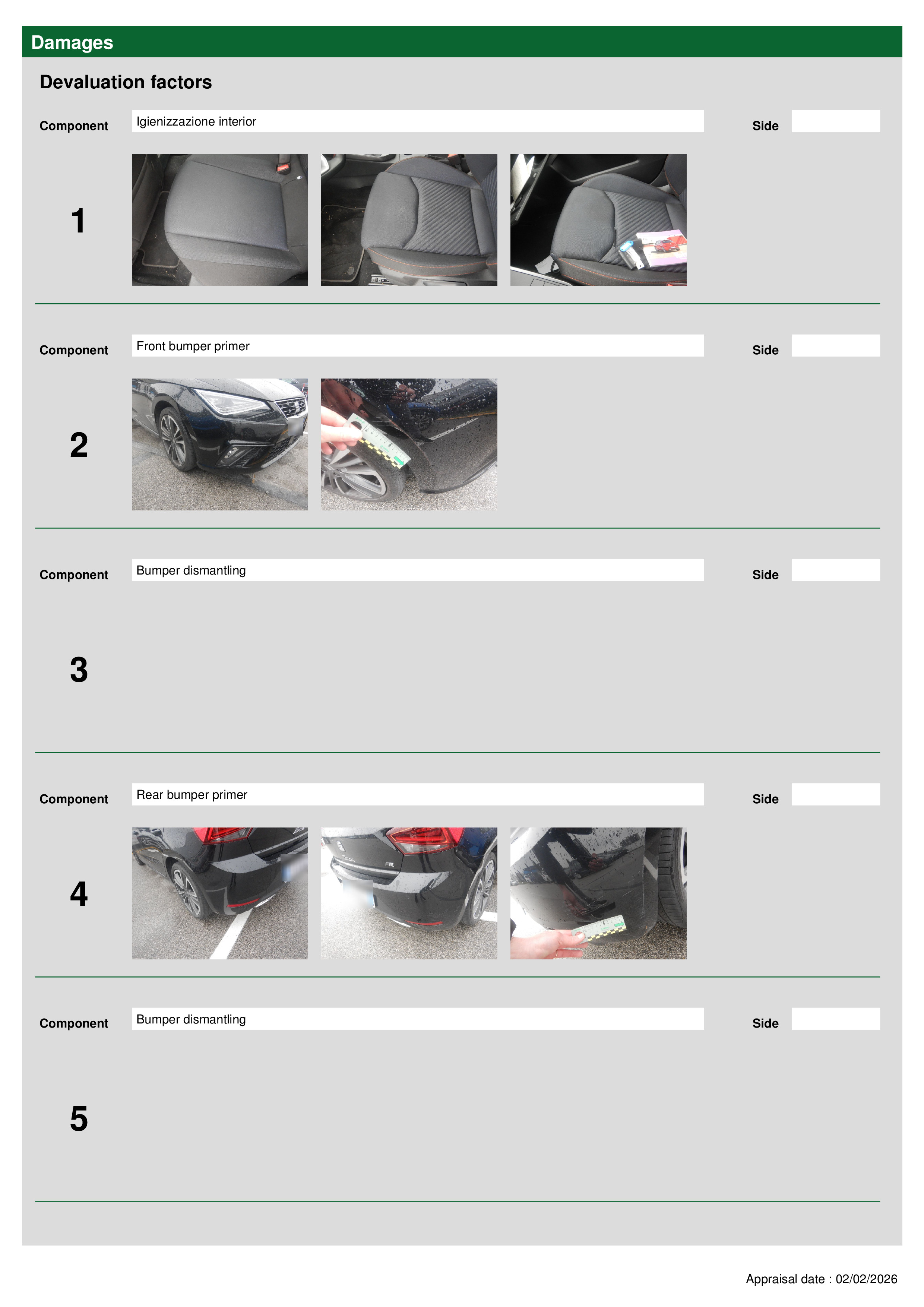 Damages

Devaluation factors

Component Igienizzazione interior Side

1

Component Front bumper primer Side

2

Component Bumper dismantling Side

3

Component Rear bumper primer Side

4

Component Bumper dismantling Side

5

Appraisal date : 02/02/2026