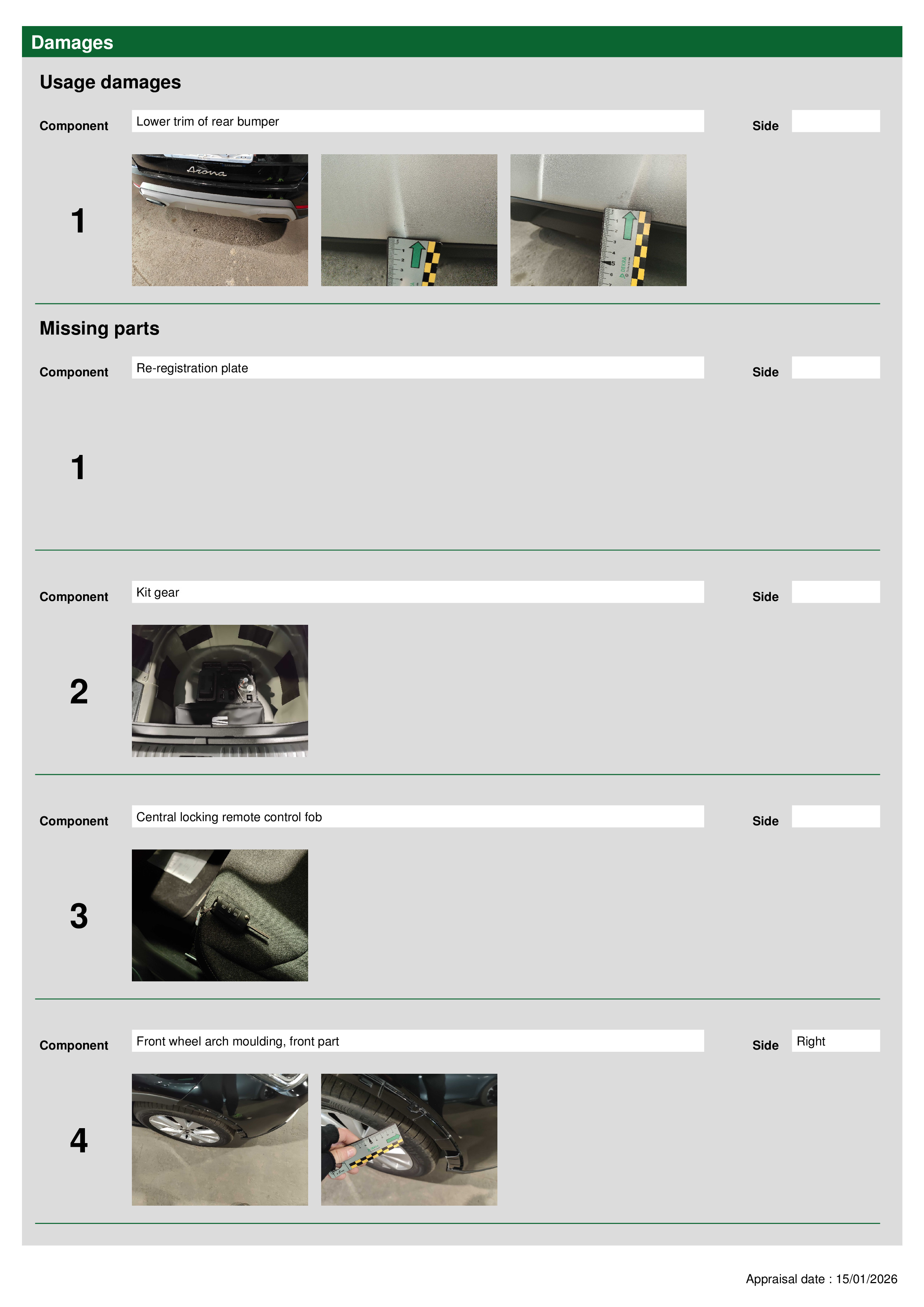 Damages

Usage damages

Component Lower trim of rear bumper Side

1

Arona

Missing parts

Component Re-registration plate Side

1

Component Kit gear Side

2

Component Central locking remote control fob Side

3

Component Front wheel arch moulding, front part Side Right

4

Appraisal date : 15/01/2026