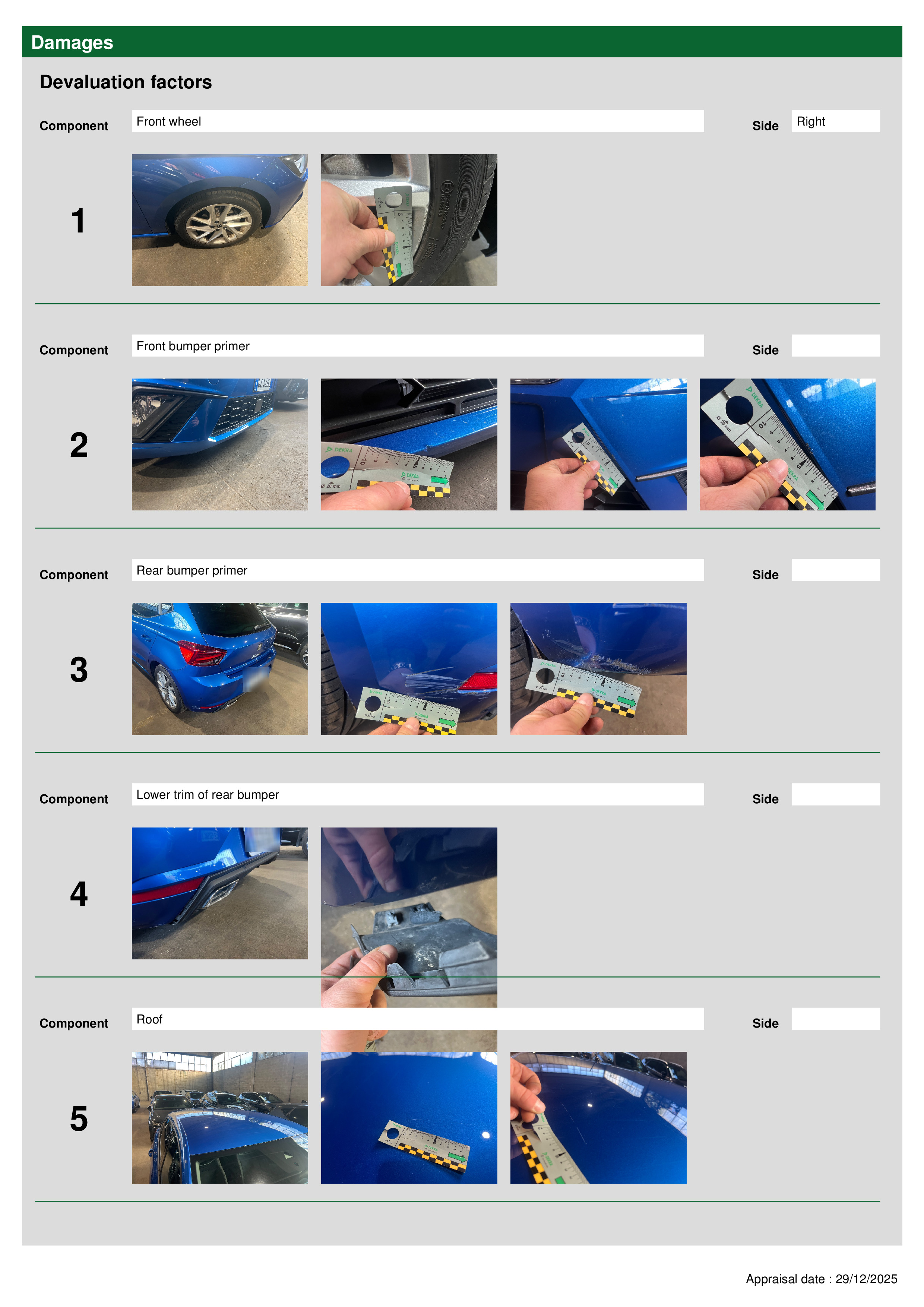 Damages

Devaluation factors

Component Front wheel Side Right

1

Component Front bumper primer Side

2

Component Rear bumper primer Side

3

Component Lower trim of rear bumper Side

4

Component Roof Side

5

Appraisal date : 29/12/2025