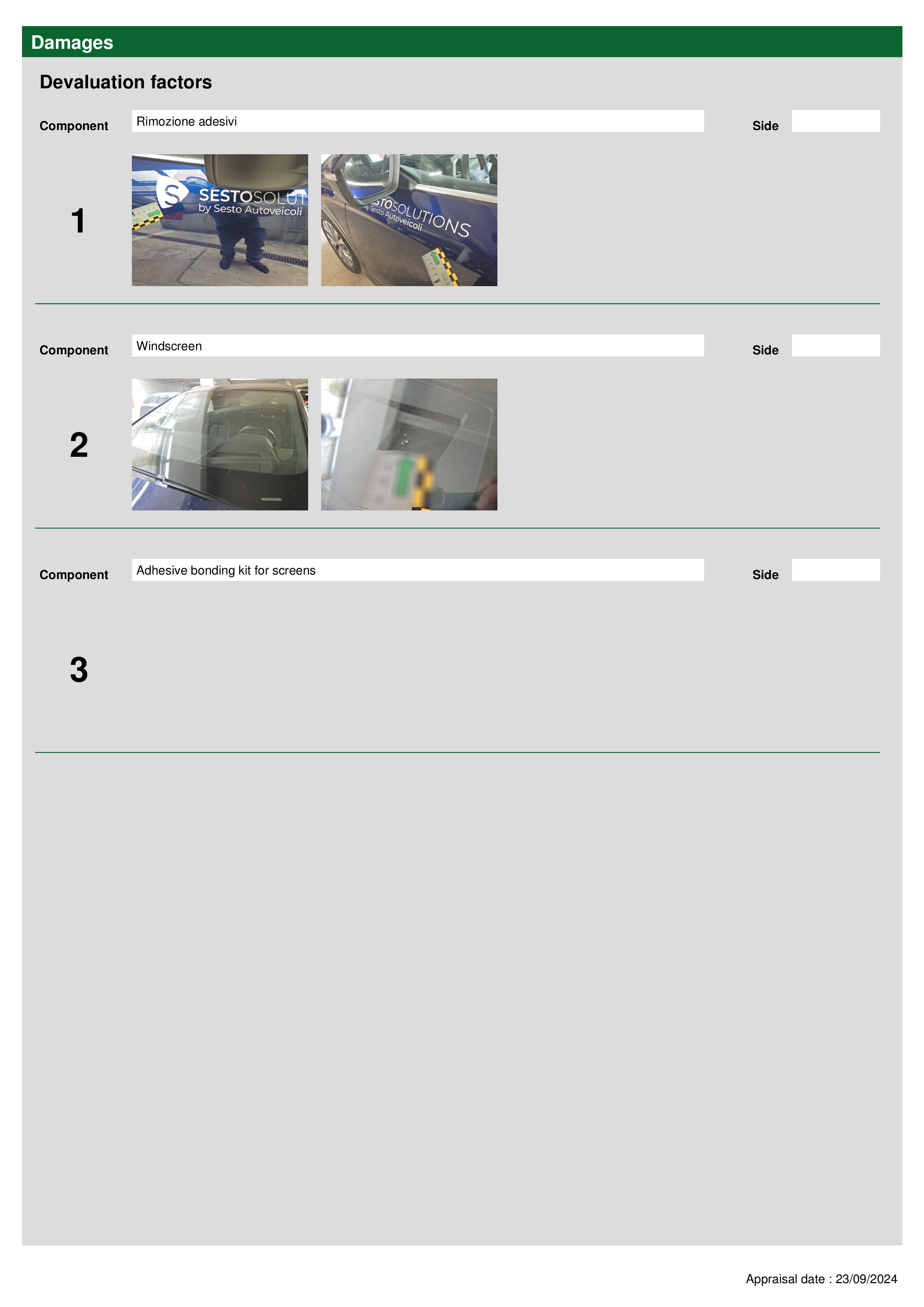 Damages

Devaluation factors

Component Rimozione adesivi Side

1

SESTOSOLUT
by Sesto Autoveicoli

STOSOLUTIONS
by Sesto Autoveicoli

Component Windscreen Side

2

Component Adhesive bonding kit for screens Side

3

Appraisal date : 23/09/2024