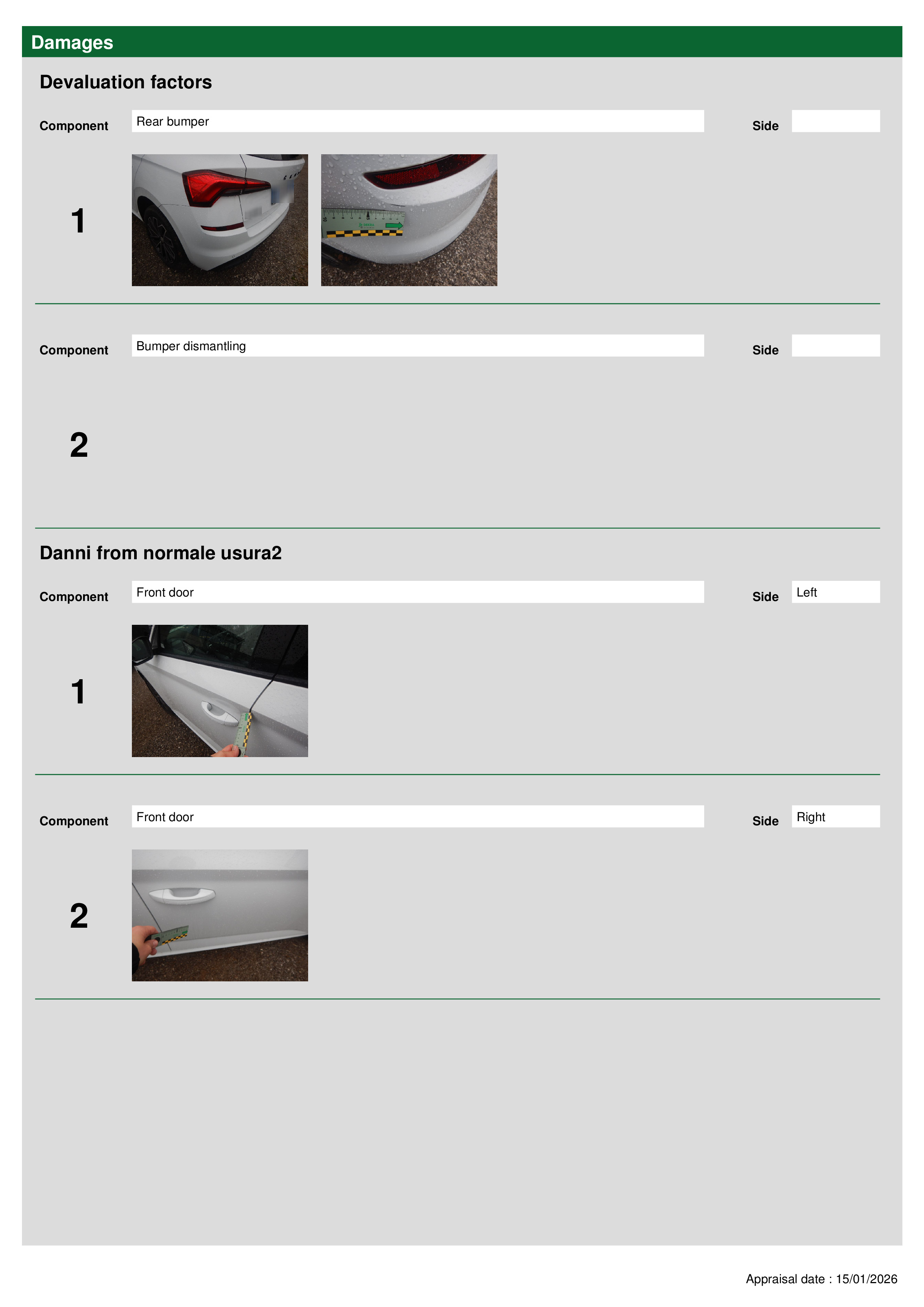 Damages

Devaluation factors

Component Rear bumper Side

1

Component Bumper dismantling Side

2

Danni from normale usura2

Component Front door Side Left

1

Component Front door Side Right

2

Appraisal date : 15/01/2026