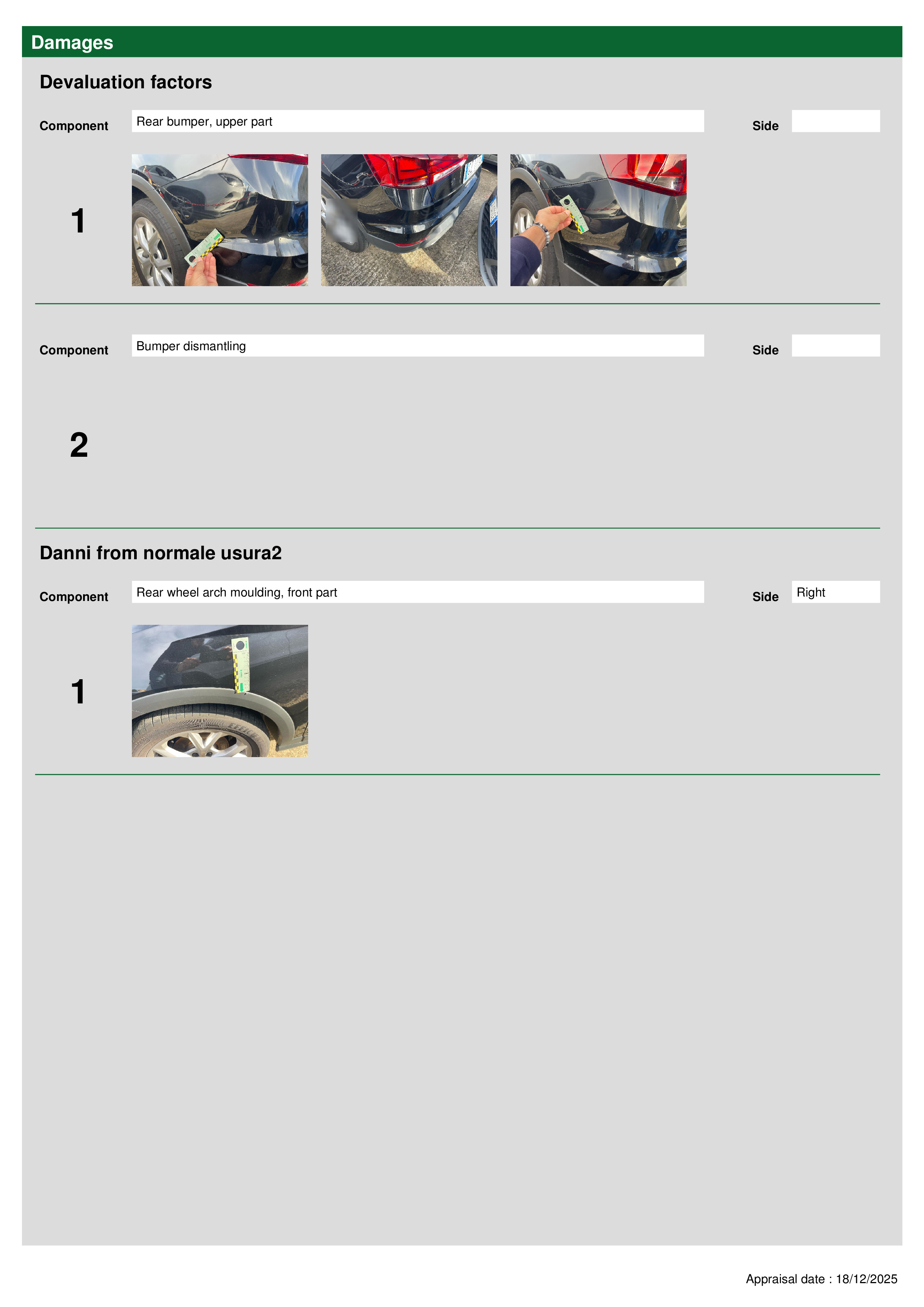 Damages

Devaluation factors

Component Rear bumper, upper part Side

1

Component Bumper dismantling Side

2

Danni from normale usura2

Component Rear wheel arch moulding, front part Side Right

1

Appraisal date : 18/12/2025