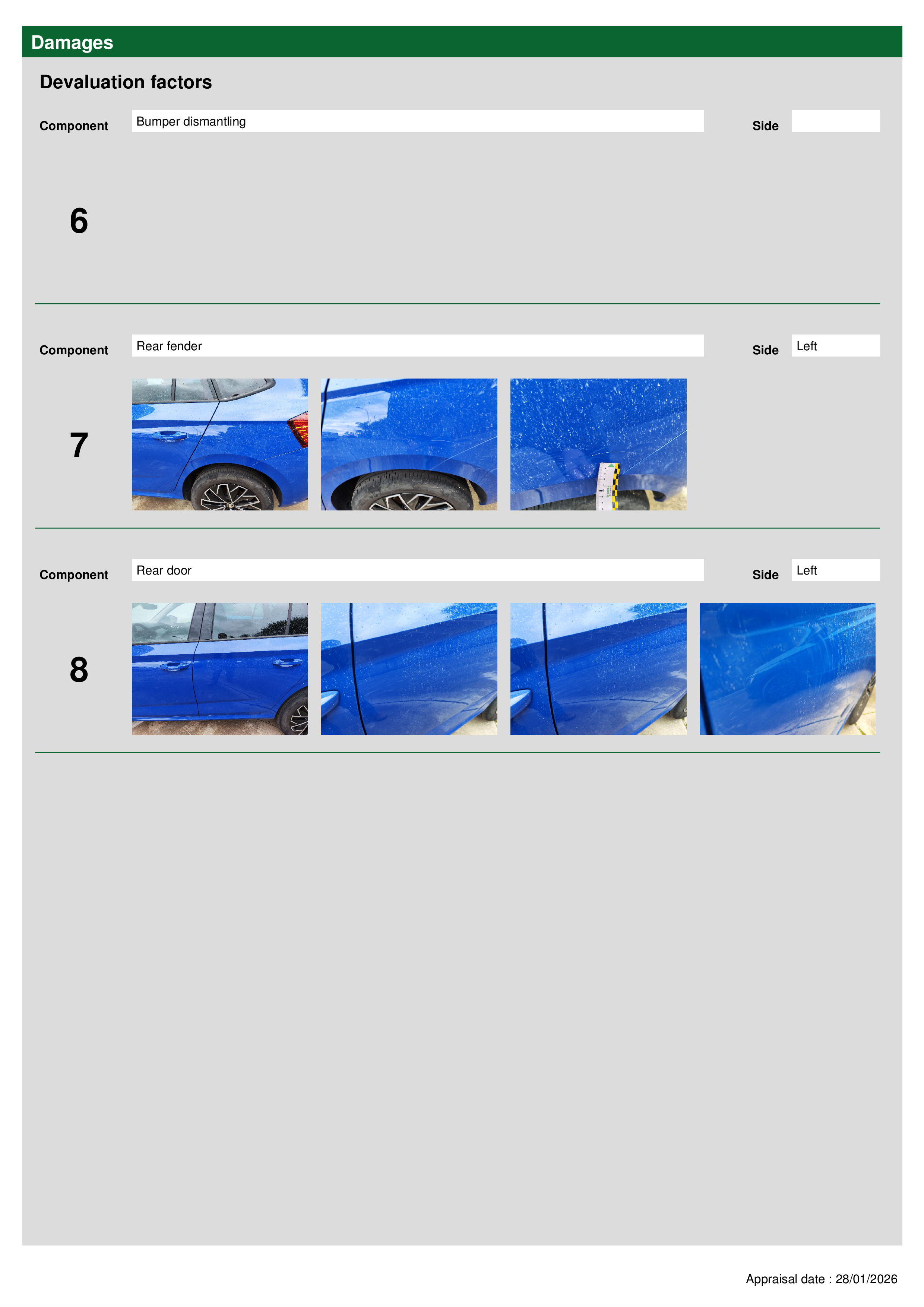 Damages

Devaluation factors

Component Bumper dismantling Side

6

Component Rear fender Side Left

7

Component Rear door Side Left

8

Appraisal date : 28/01/2026