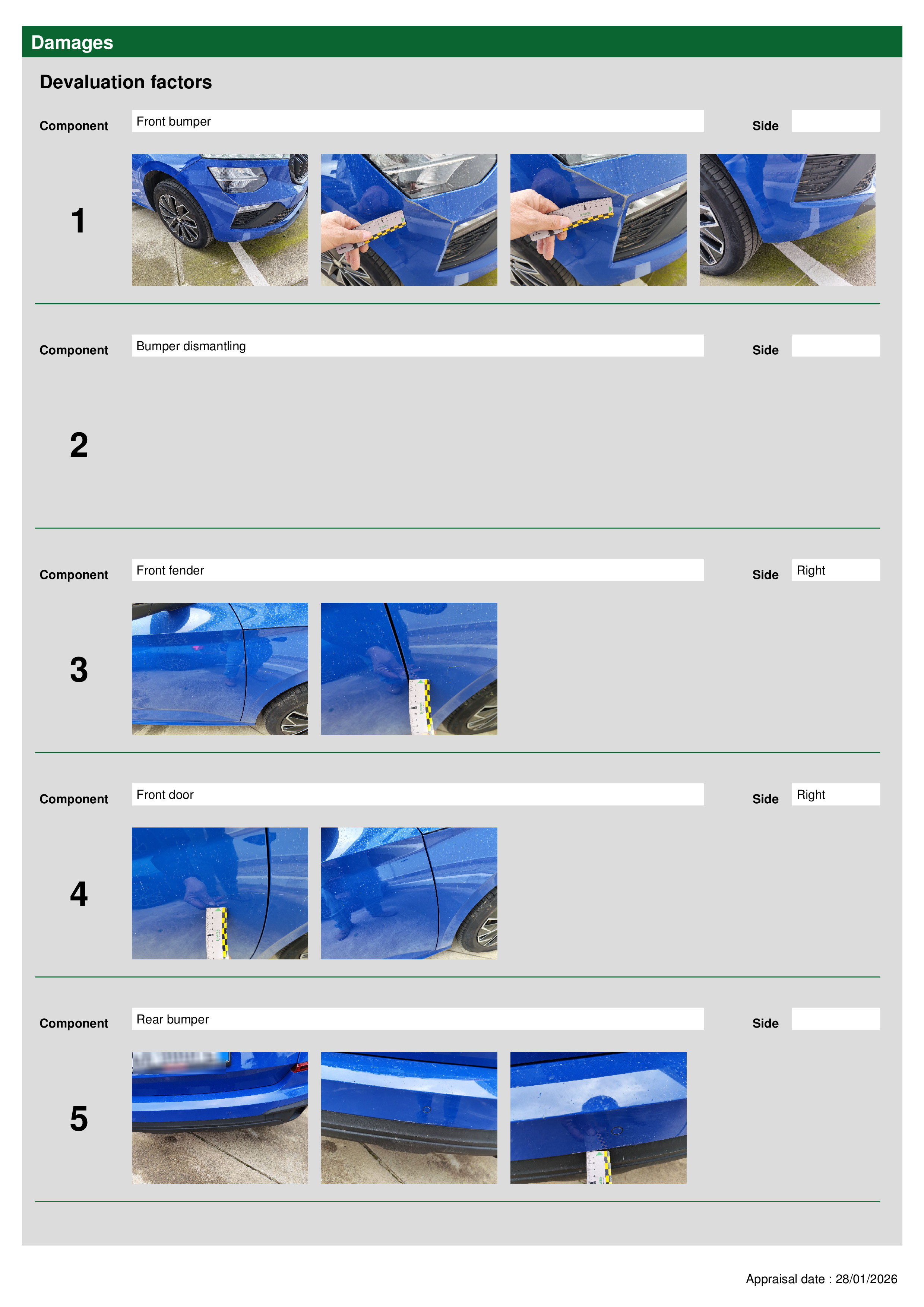 Damages

Devaluation factors

Component Front bumper Side

1

Component Bumper dismantling Side

2

Component Front fender Side Right

3

Component Front door Side Right

4

Component Rear bumper Side

5

Appraisal date : 28/01/2026