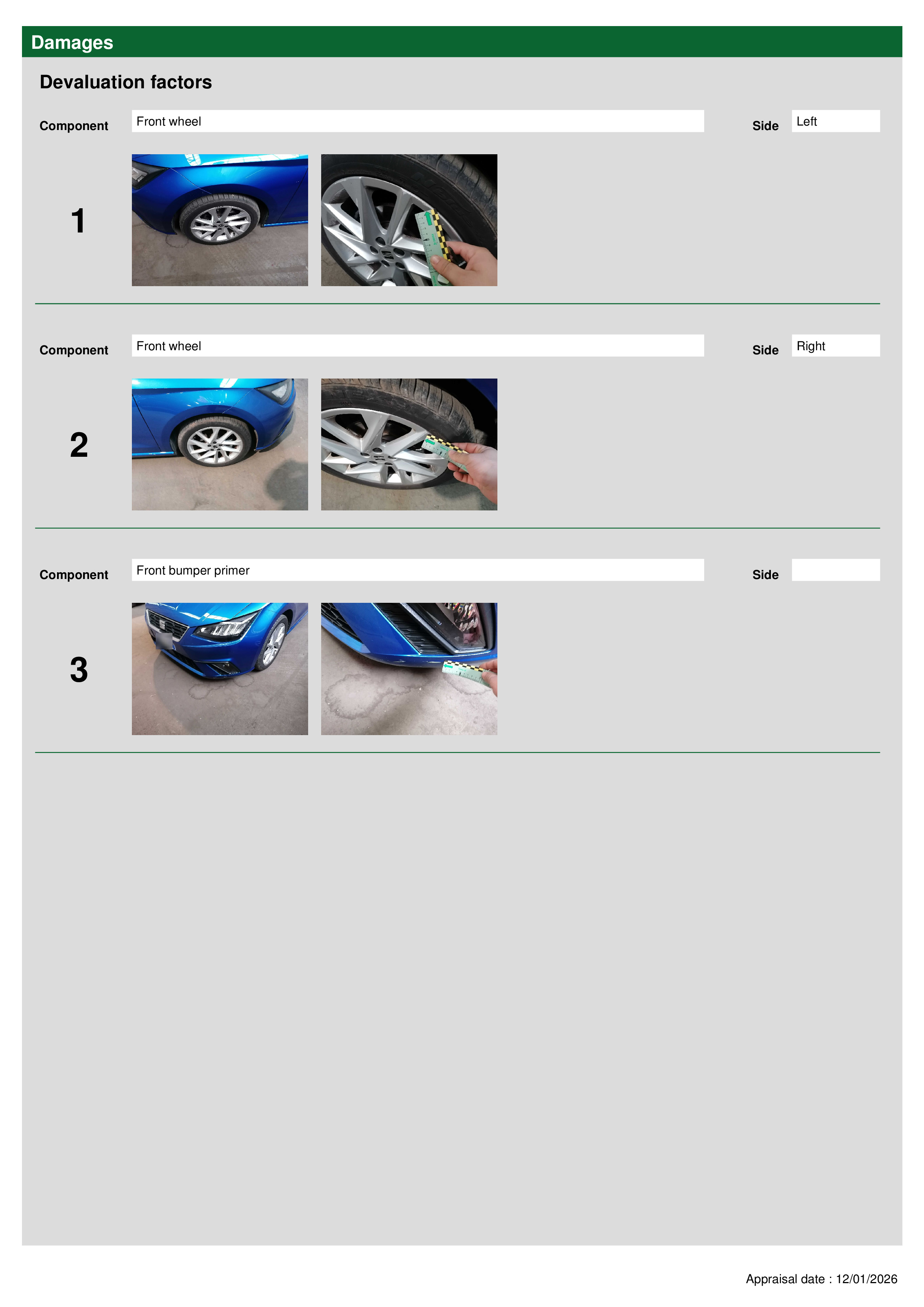 Damages

Devaluation factors

Component Front wheel Side Left

1

Component Front wheel Side Right

2

Component Front bumper primer Side

3

Appraisal date : 12/01/2026