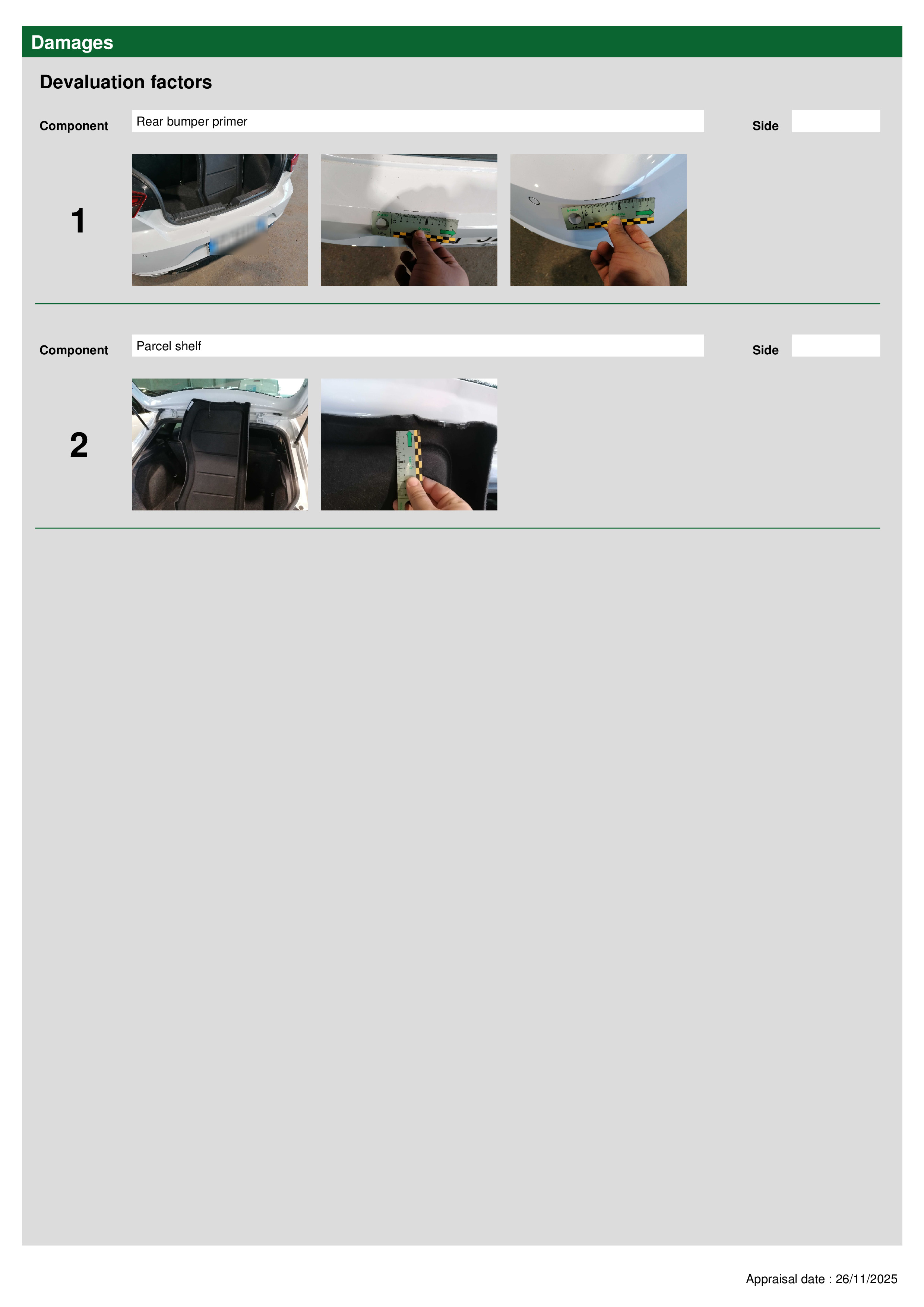 Damages

Devaluation factors

Component Rear bumper primer Side

1

Component Parcel shelf Side

2

Appraisal date : 26/11/2025