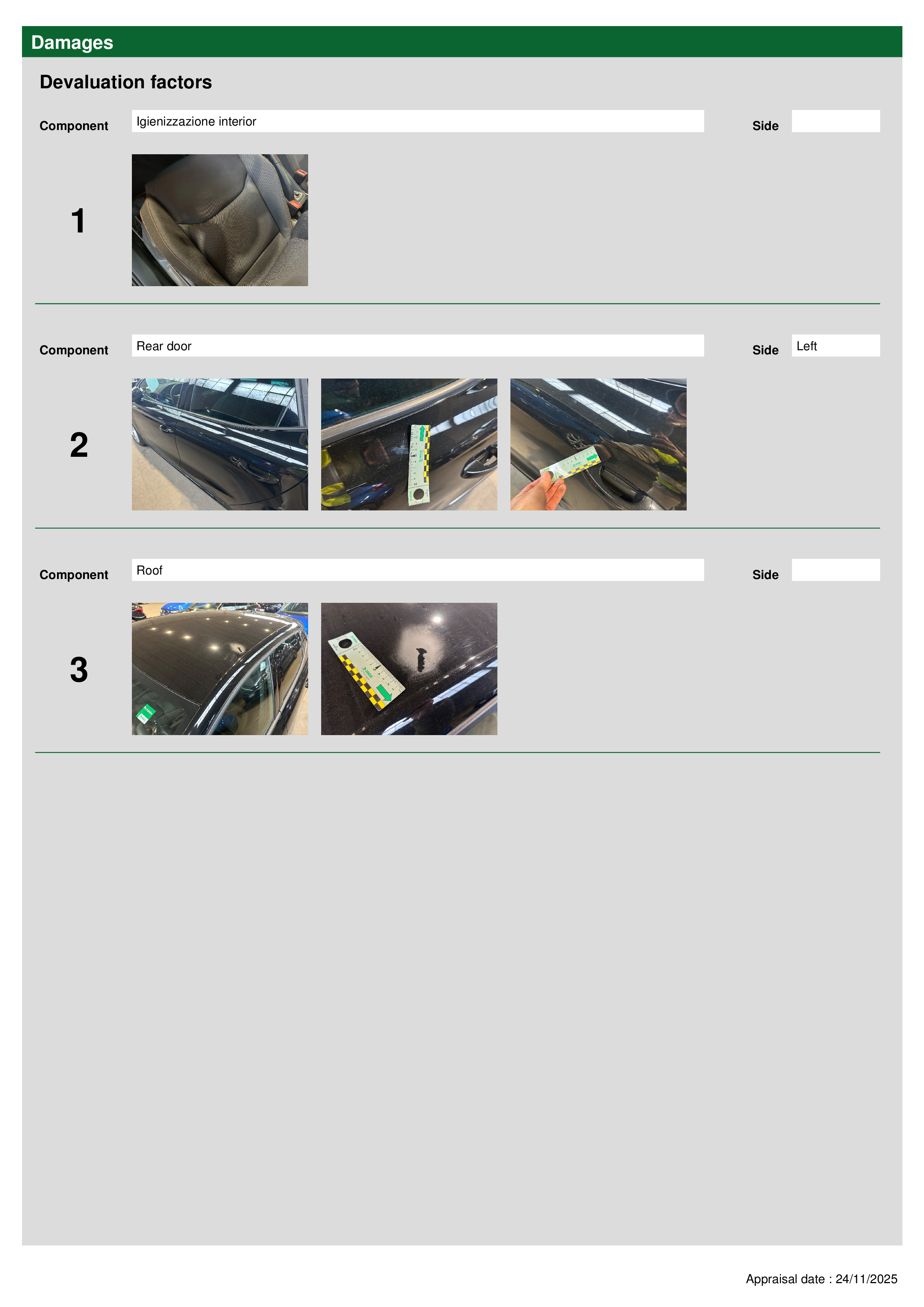 Damages

Devaluation factors

Component Igienizzazione interior Side

1

Component Rear door Side Left

2

Component Roof Side

3

Appraisal date : 24/11/2025