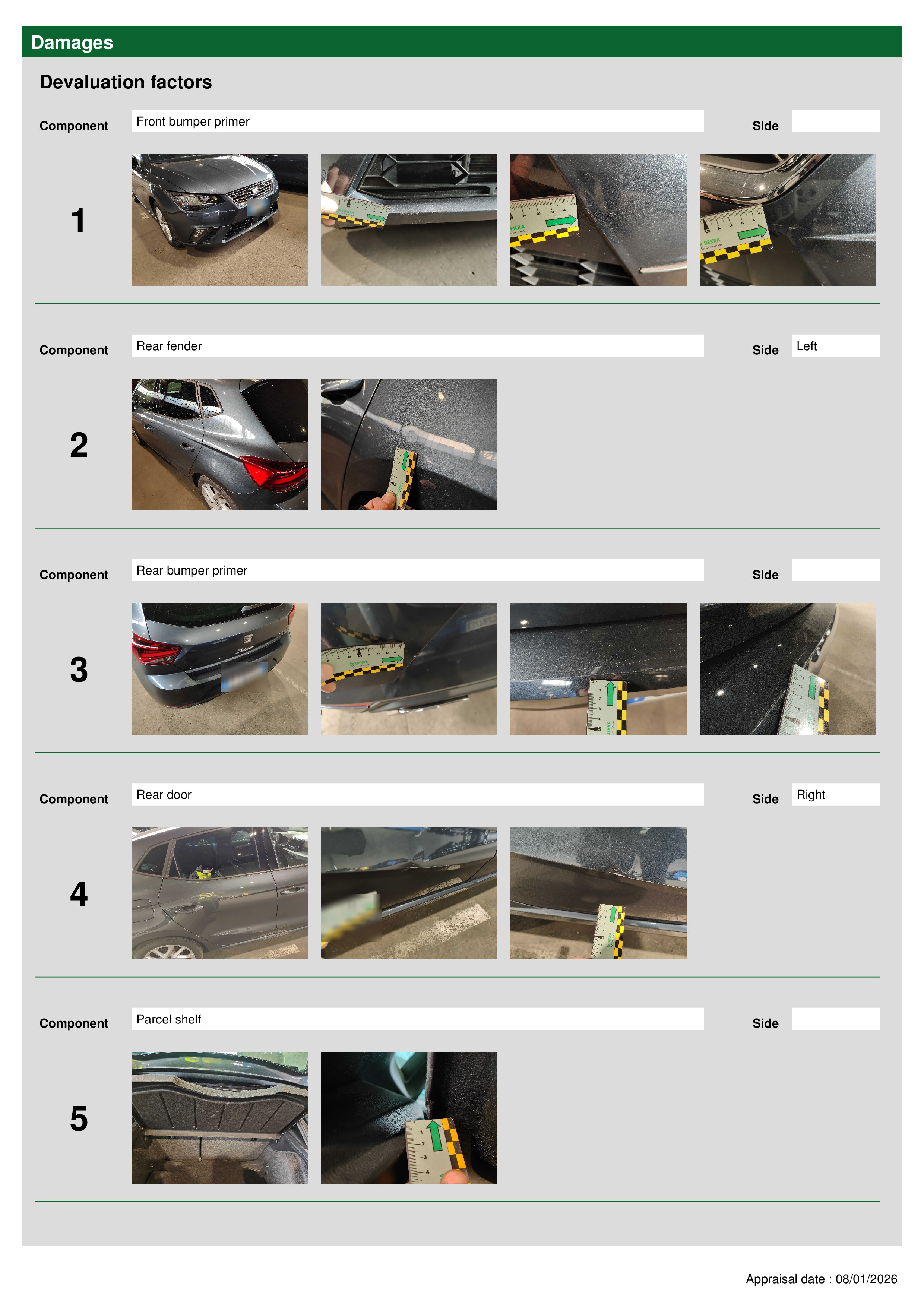 Damages

Devaluation factors

Component Front bumper primer Side

1

Component Rear fender Side Left

2

Component Rear bumper primer Side

3

Component Rear door Side Right

4

Component Parcel shelf Side

5

Appraisal date : 08/01/2026