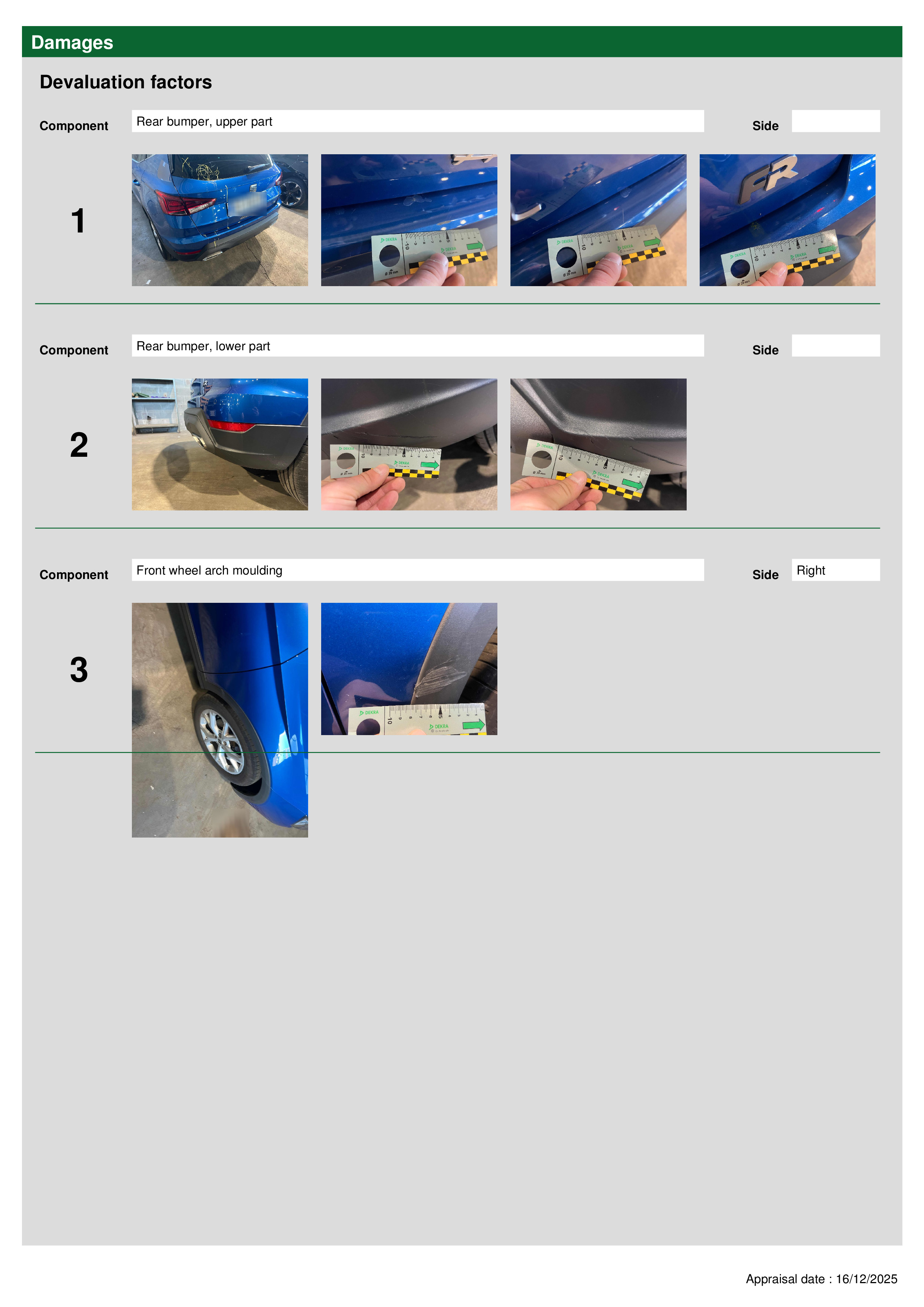 Damages

Devaluation factors

Component Rear bumper, upper part Side

1

Component Rear bumper, lower part Side

2

Component Front wheel arch moulding Side Right

3

Appraisal date : 16/12/2025