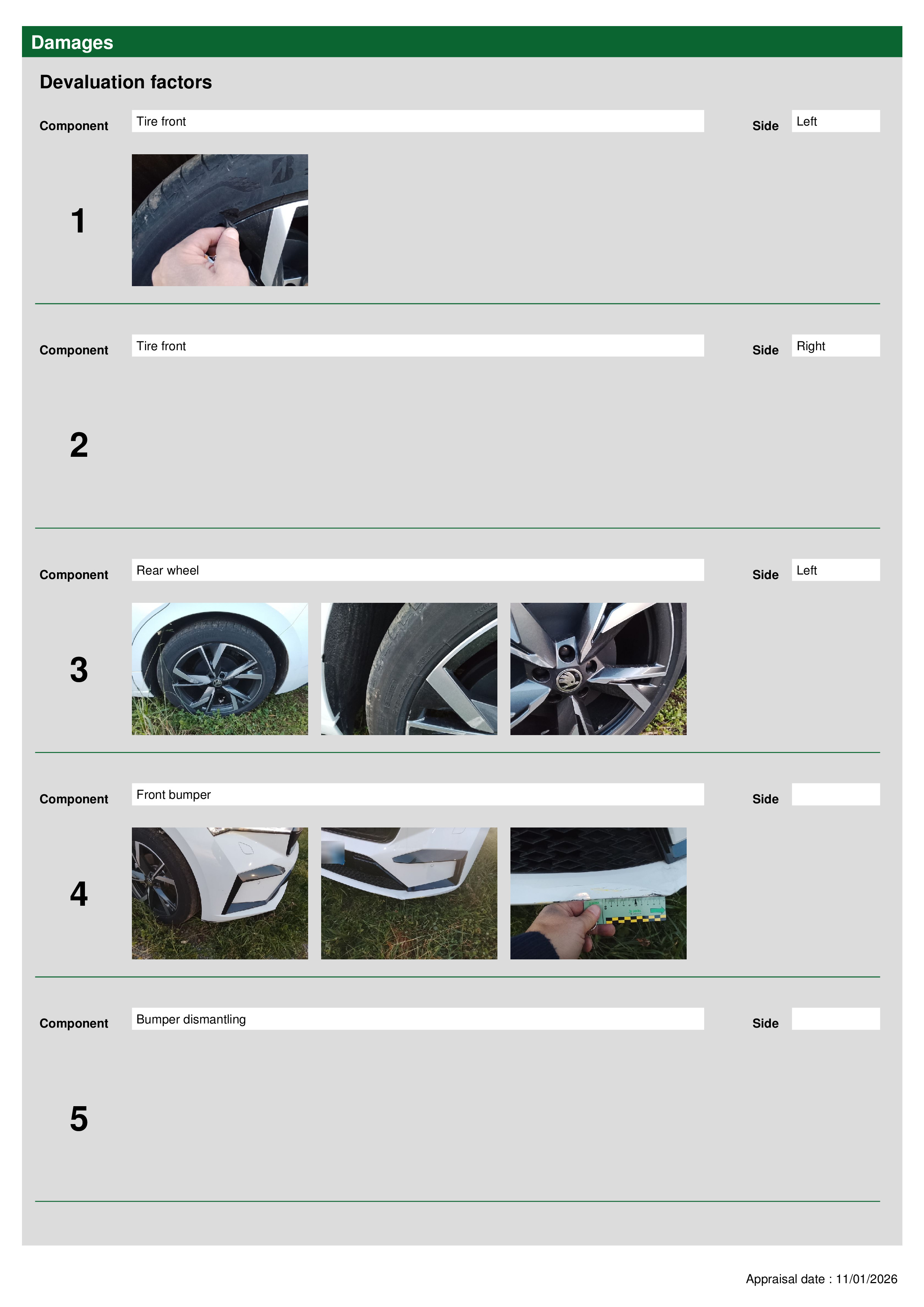 Damages

Devaluation factors

Component Tire front Side Left

1

Component Tire front Side Right

2

Component Rear wheel Side Left

3

Component Front bumper Side

4

Component Bumper dismantling Side

5

Appraisal date : 11/01/2026