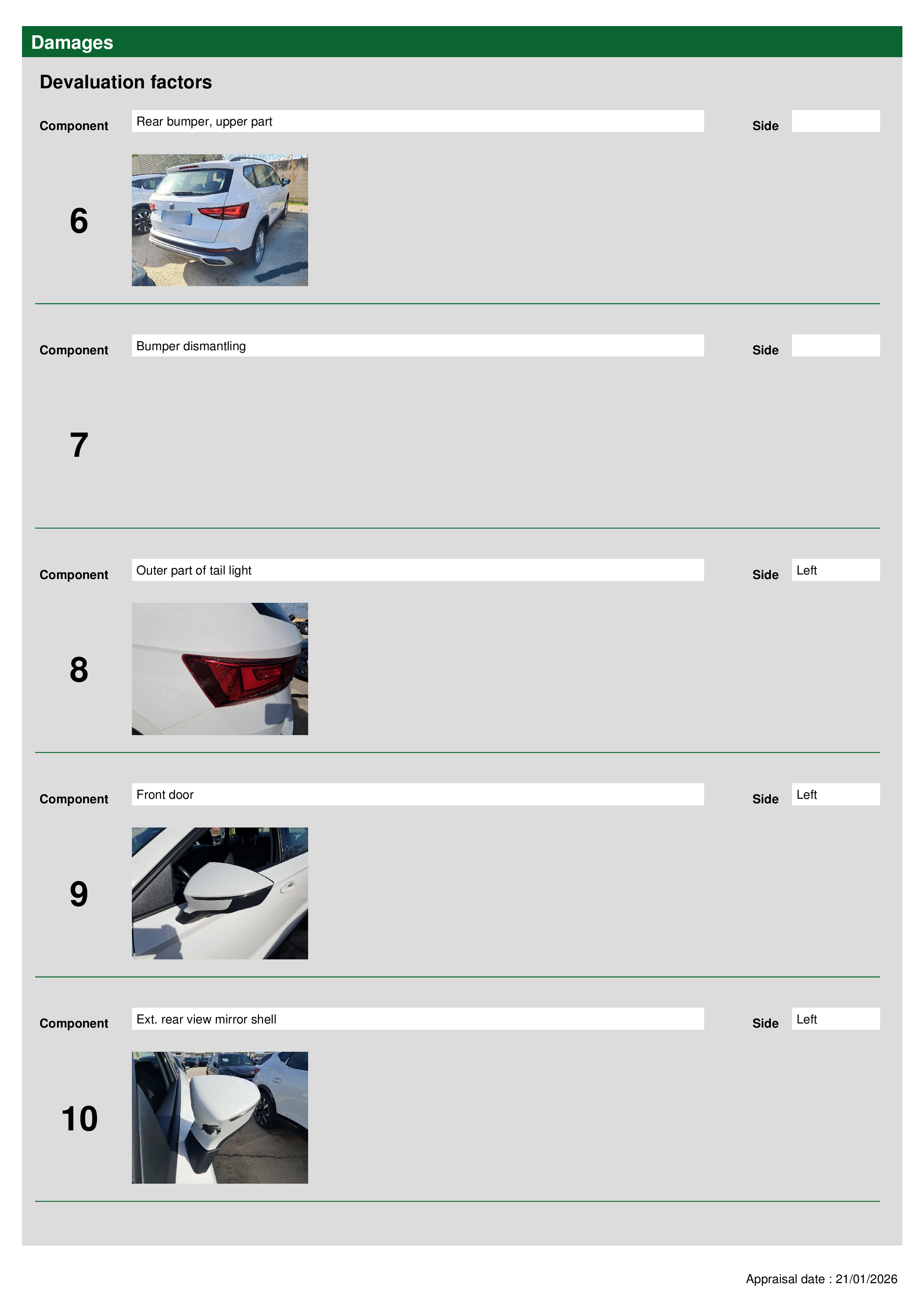 Damages

Devaluation factors

Component Rear bumper, upper part Side

6

Component Bumper dismantling Side

7

Component Outer part of tail light Side Left

8

Component Front door Side Left

9

Component Ext. rear view mirror shell Side Left

10

Appraisal date : 21/01/2026