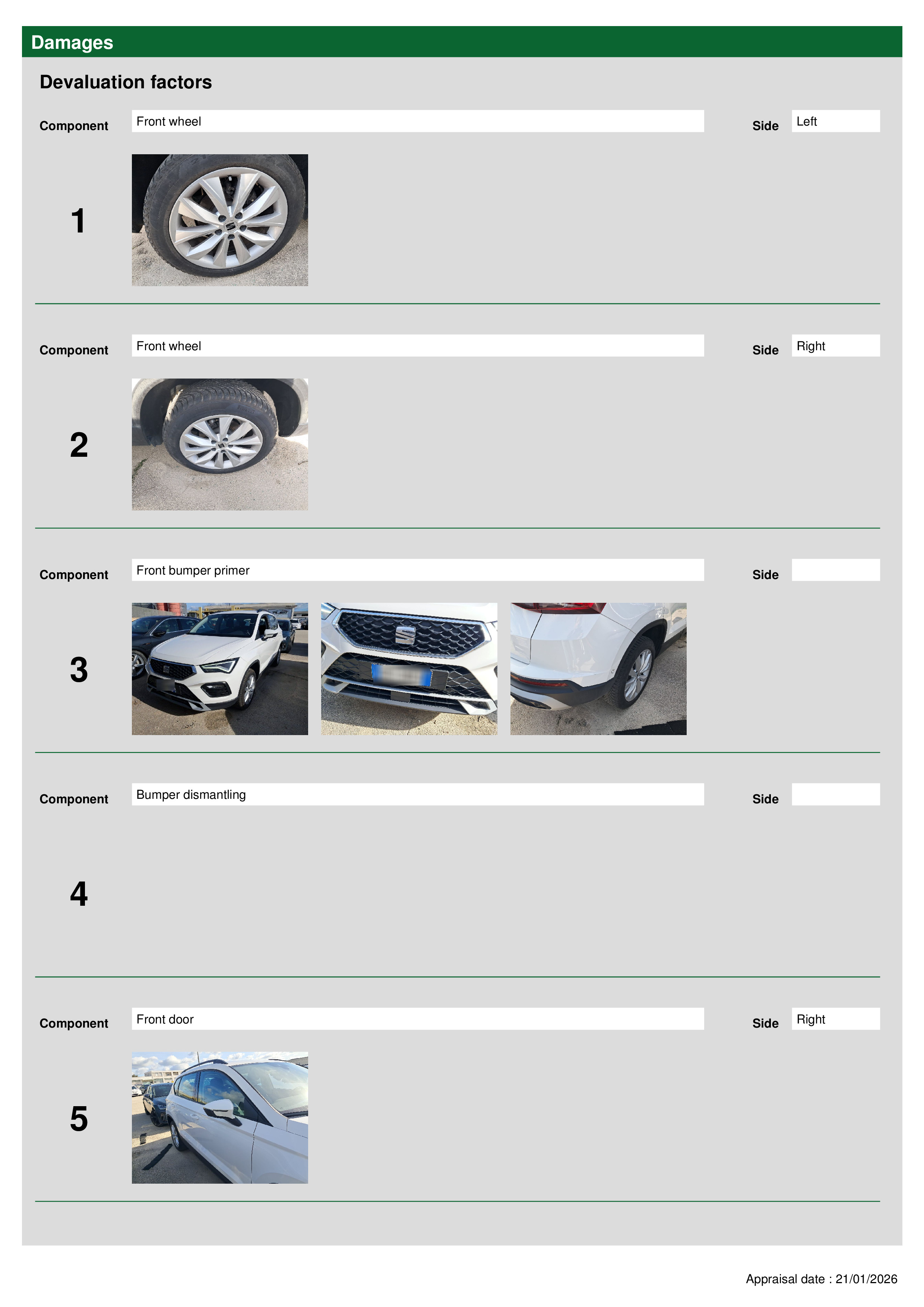 Damages

Devaluation factors

Component Front wheel Side Left

1

Component Front wheel Side Right

2

Component Front bumper primer Side

3

Component Bumper dismantling Side

4

Component Front door Side Right

5

Appraisal date : 21/01/2026