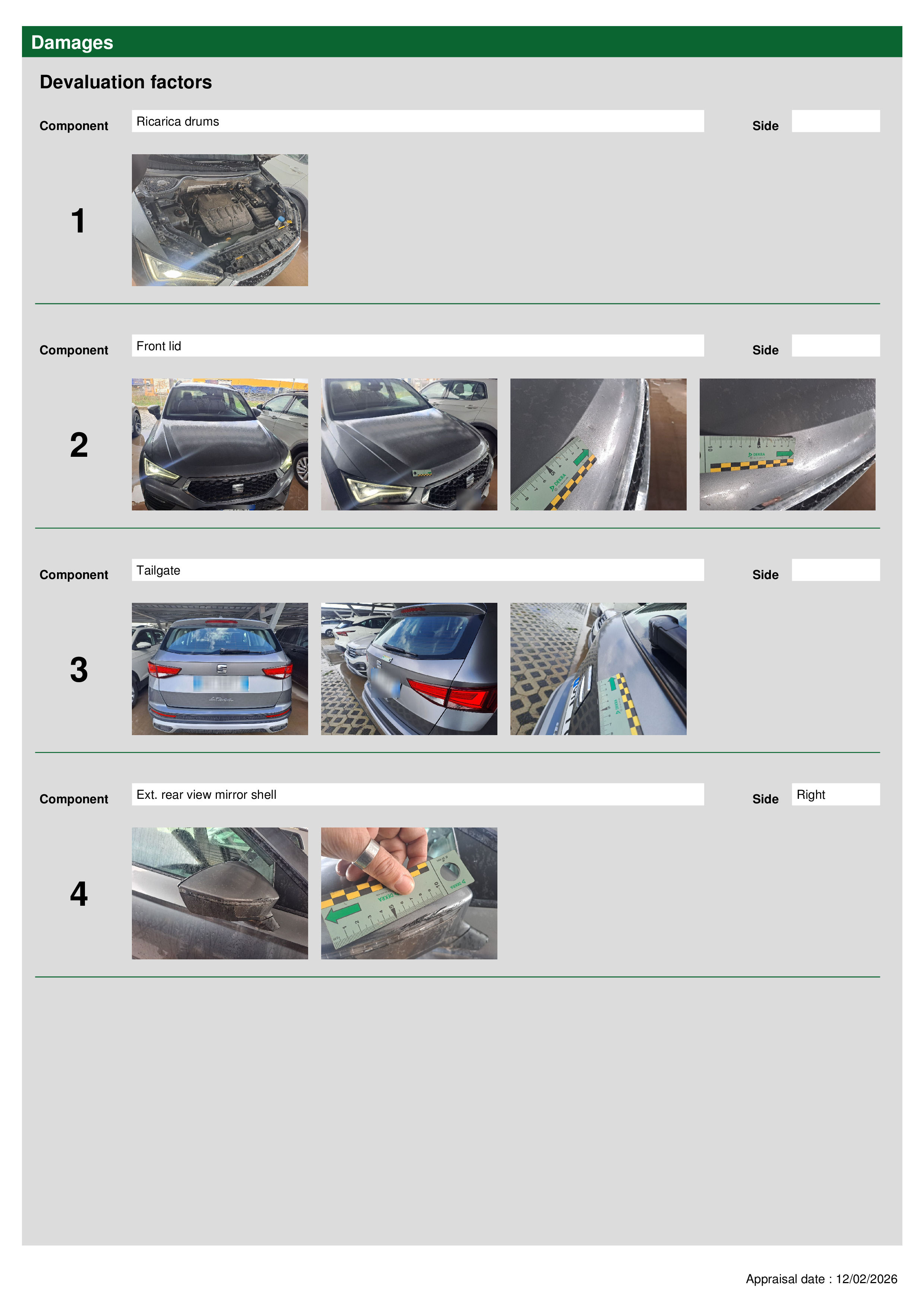 Damages

Devaluation factors

Component Ricarica drums Side

1

Component Front lid Side

2

Component Tailgate Side

3

Component Ext. rear view mirror shell Side Right

4

Appraisal date : 12/02/2026