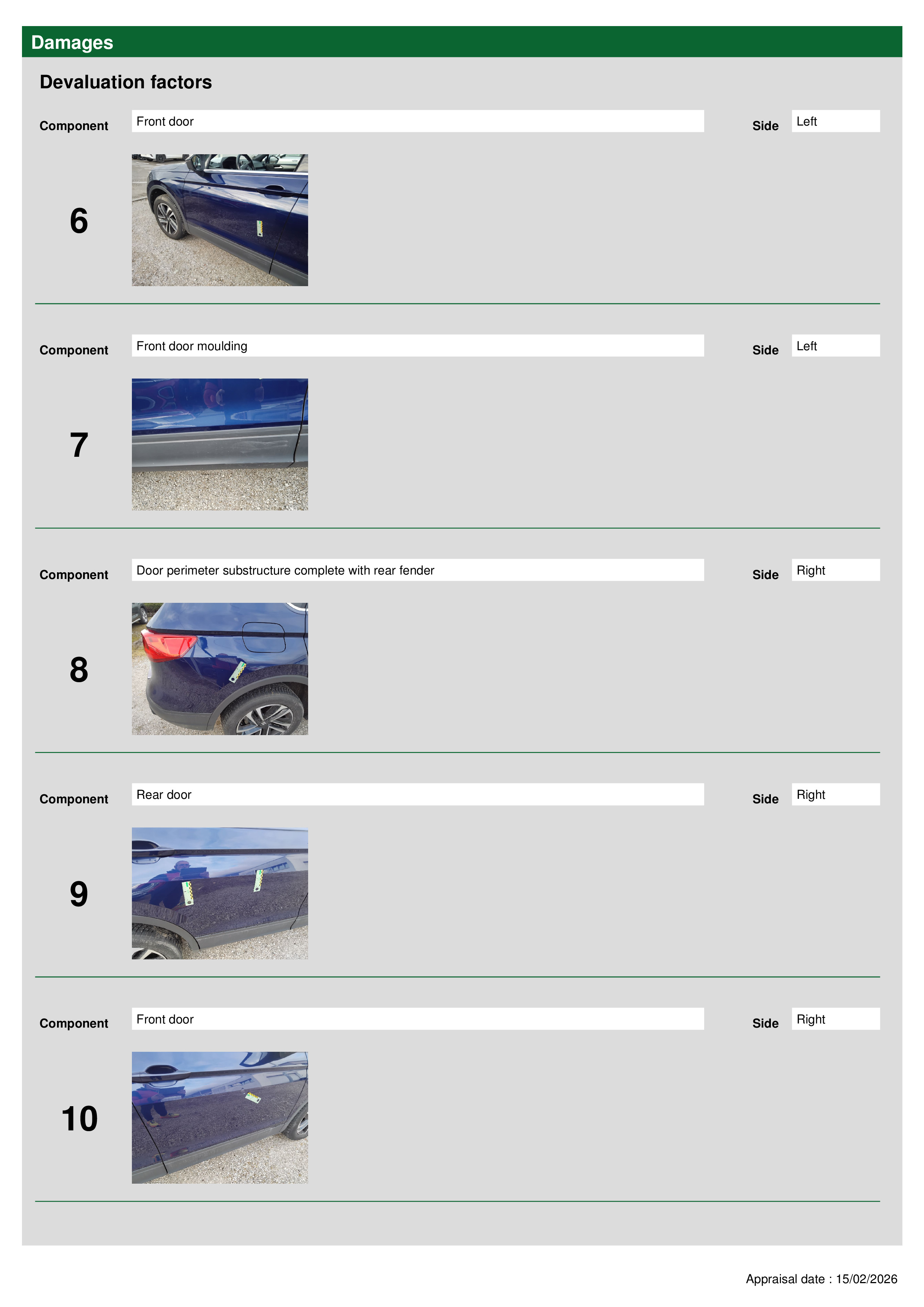 Damages

Devaluation factors

Component Front door Side Left

6

Component Front door moulding Side Left

7

Component Door perimeter substructure complete with rear fender Side Right

8

Component Rear door Side Right

9

Component Front door Side Right

10

Appraisal date : 15/02/2026