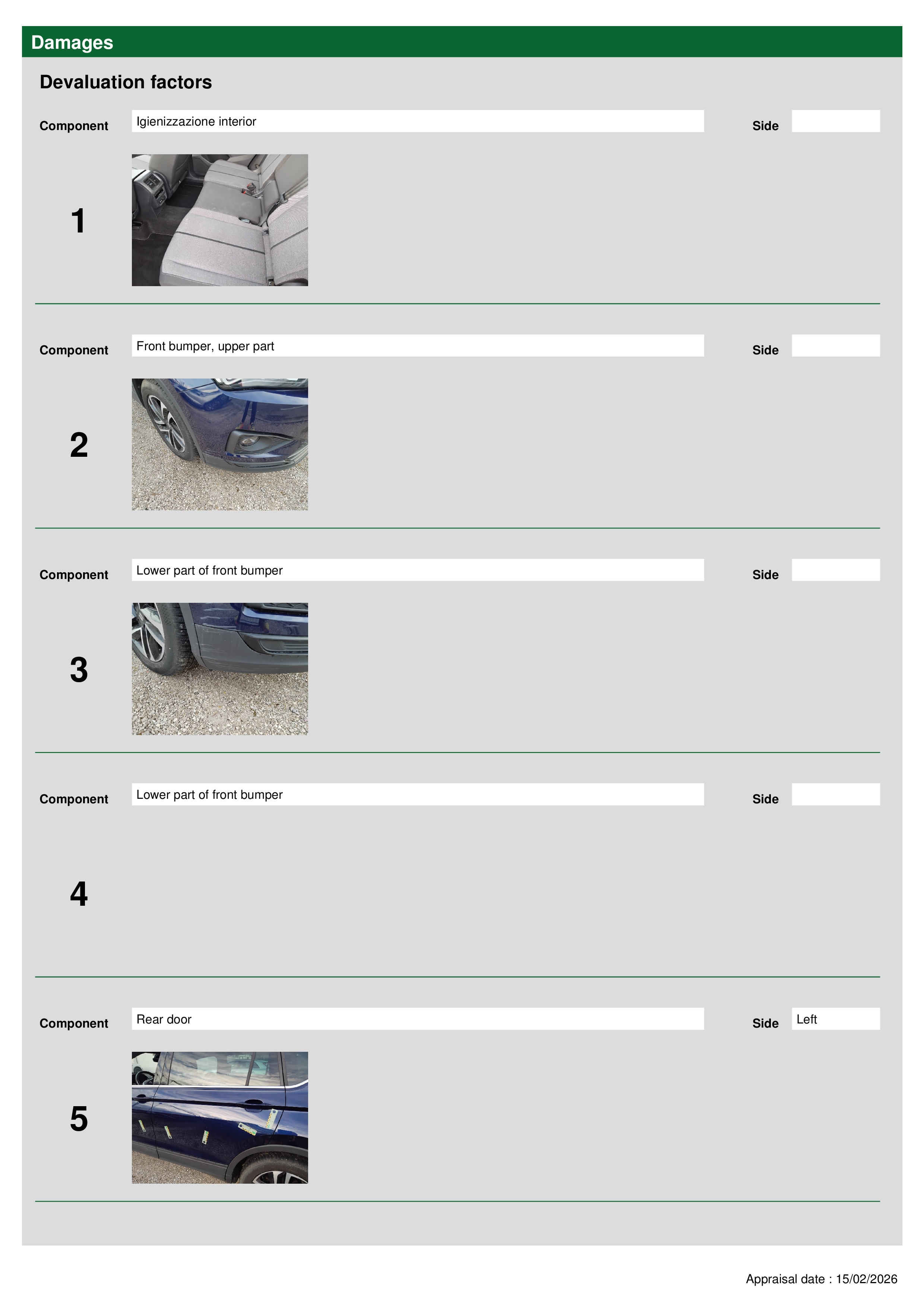 Damages

Devaluation factors

Component Igienizzazione interior Side

1

Component Front bumper, upper part Side

2

Component Lower part of front bumper Side

3

Component Lower part of front bumper Side

4

Component Rear door Side Left

5

Appraisal date : 15/02/2026