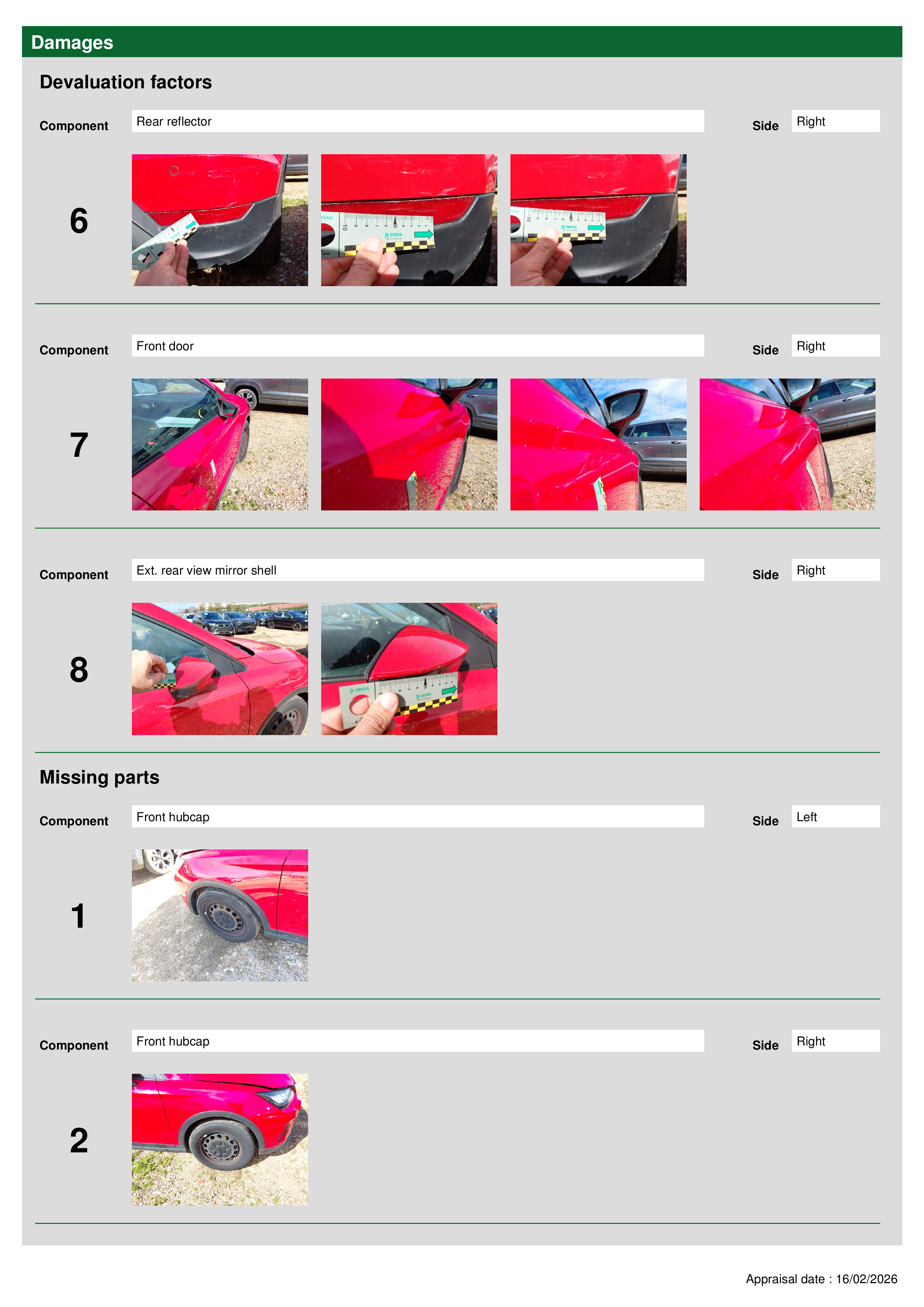 Damages

Devaluation factors

Component Rear reflector Side Right

6

Component Front door Side Right

7

Component Ext. rear view mirror shell Side Right

8

Missing parts

Component Front hubcap Side Left

1

Component Front hubcap Side Right

2

Appraisal date : 16/02/2026