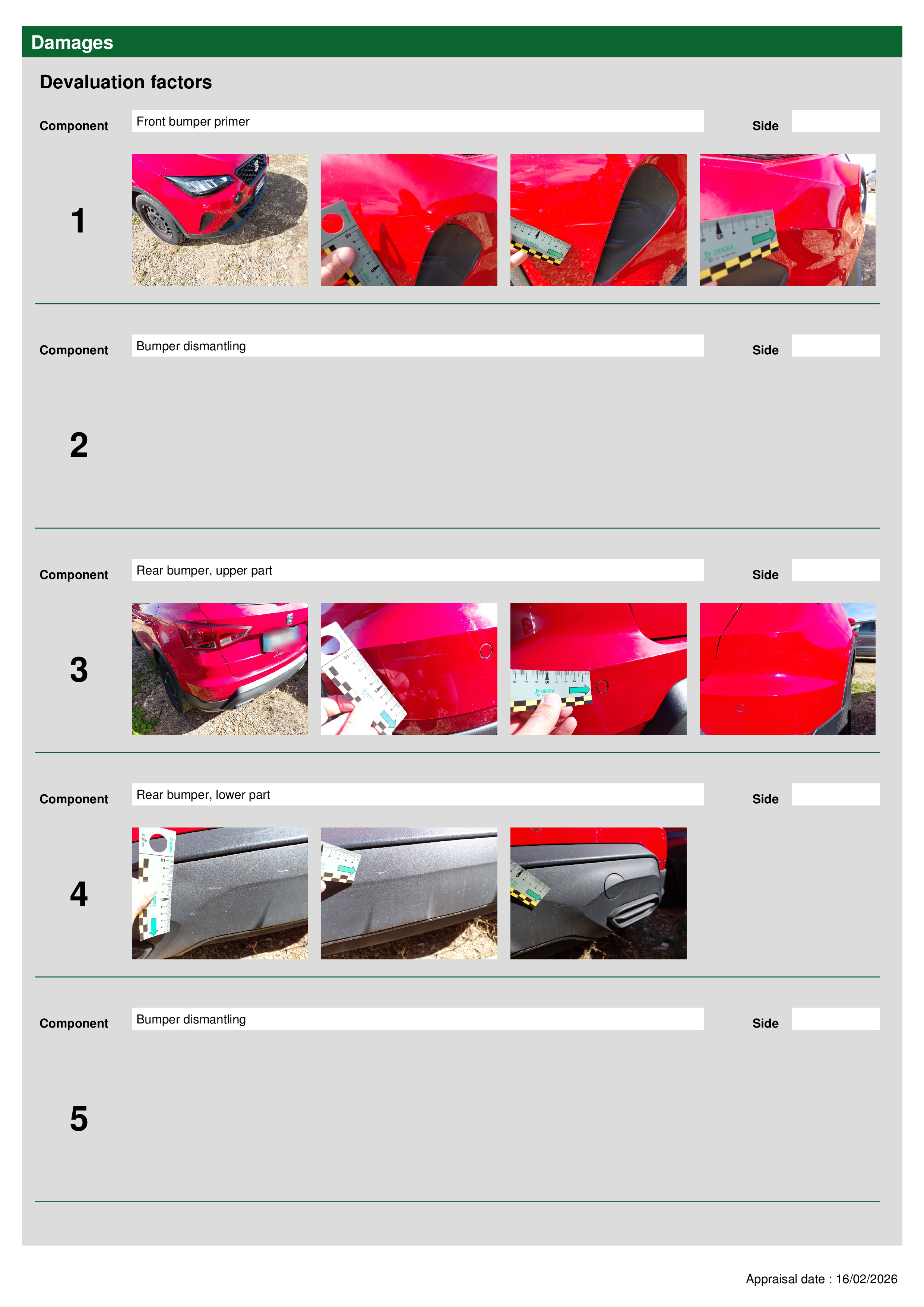 Damages

Devaluation factors

Component
Front bumper primer
Side

1

Component
Bumper dismantling
Side

2

Component
Rear bumper, upper part
Side

3

Component
Rear bumper, lower part
Side

4

Component
Bumper dismantling
Side

5

Appraisal date : 16/02/2026