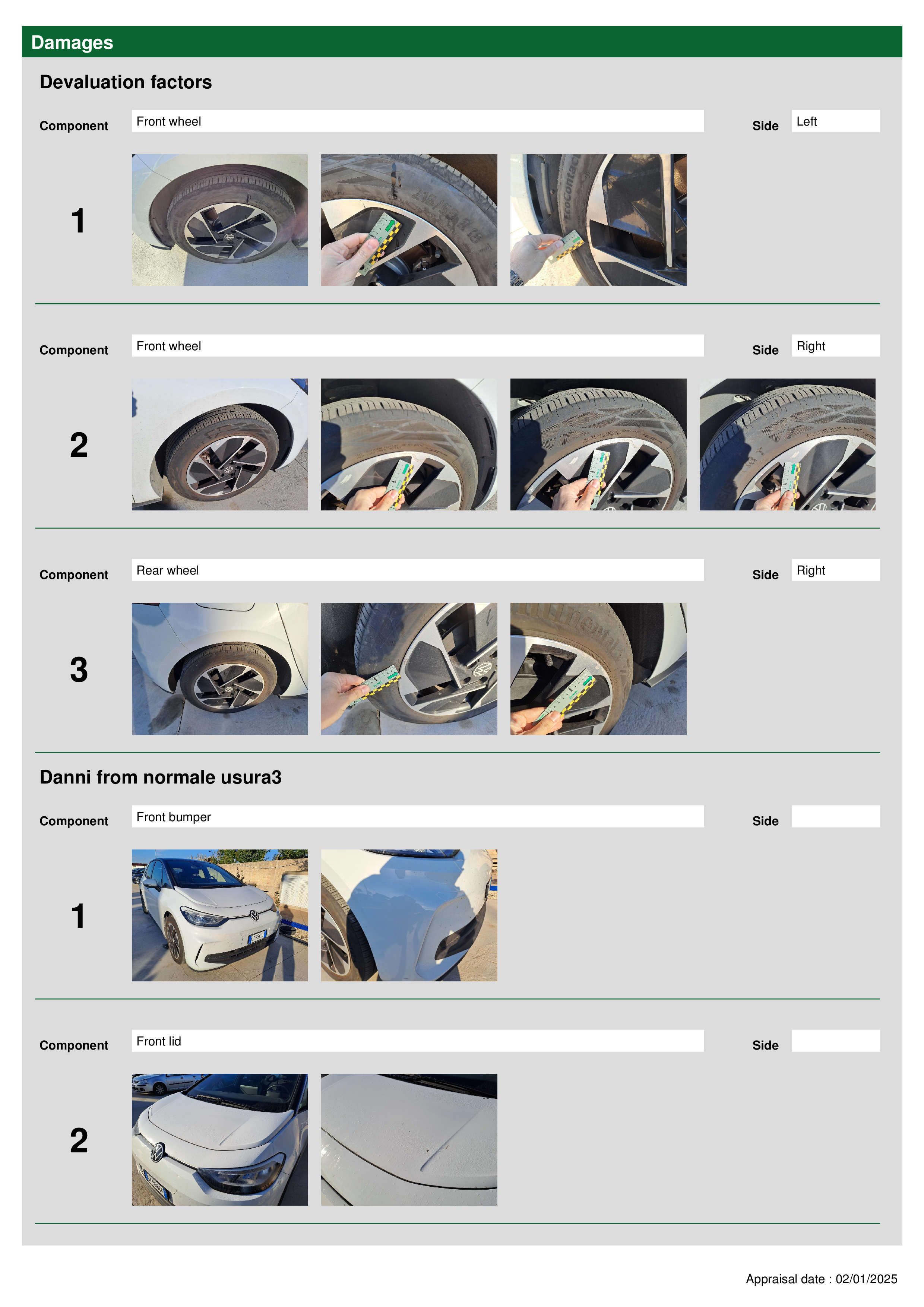 Damages

Devaluation factors

Component Front wheel Side Left

1

Component Front wheel Side Right

2

Component Rear wheel Side Right

3

Danni from normale usura3

Component Front bumper Side

1

Component Front lid Side

2

Appraisal date : 02/01/2025