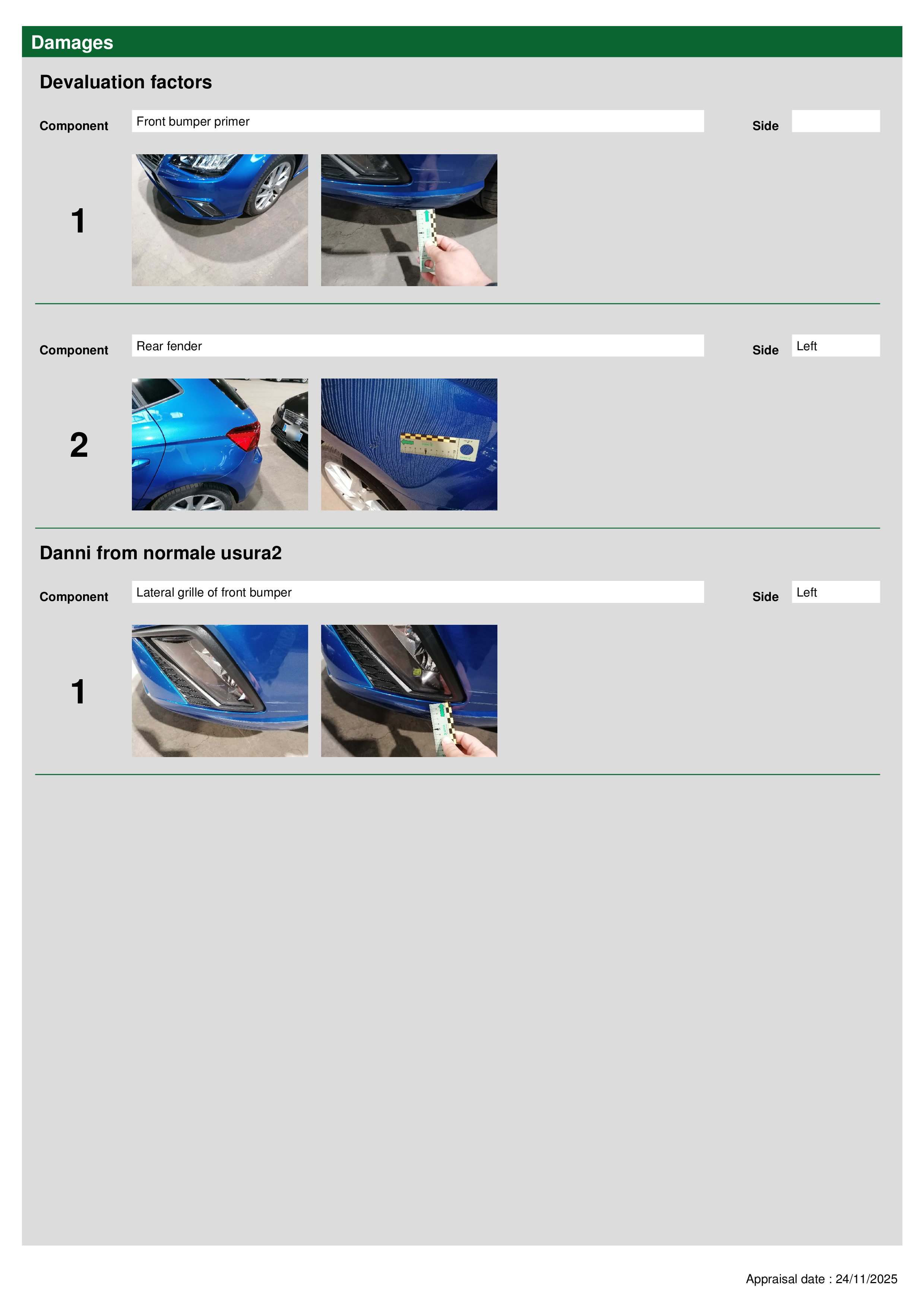 Damages

Devaluation factors

Component Front bumper primer Side

1

Component Rear fender Side Left

2

Danni from normale usura2

Component Lateral grille of front bumper Side Left

1

Appraisal date : 24/11/2025