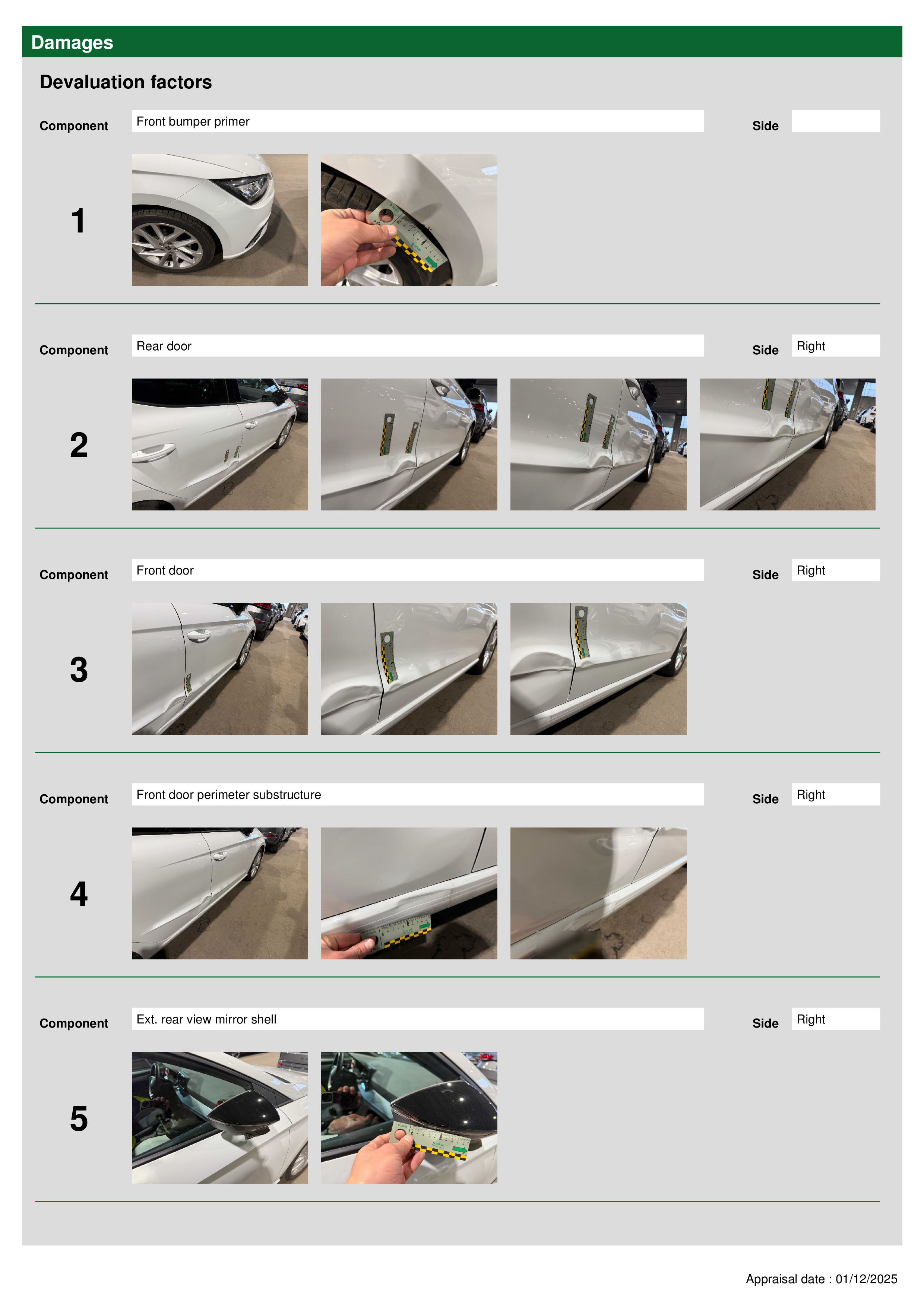 Damages

Devaluation factors

Component Front bumper primer Side

1

Component Rear door Side Right

2

Component Front door Side Right

3

Component Front door perimeter substructure Side Right

4

Component Ext. rear view mirror shell Side Right

5

Appraisal date : 01/12/2025