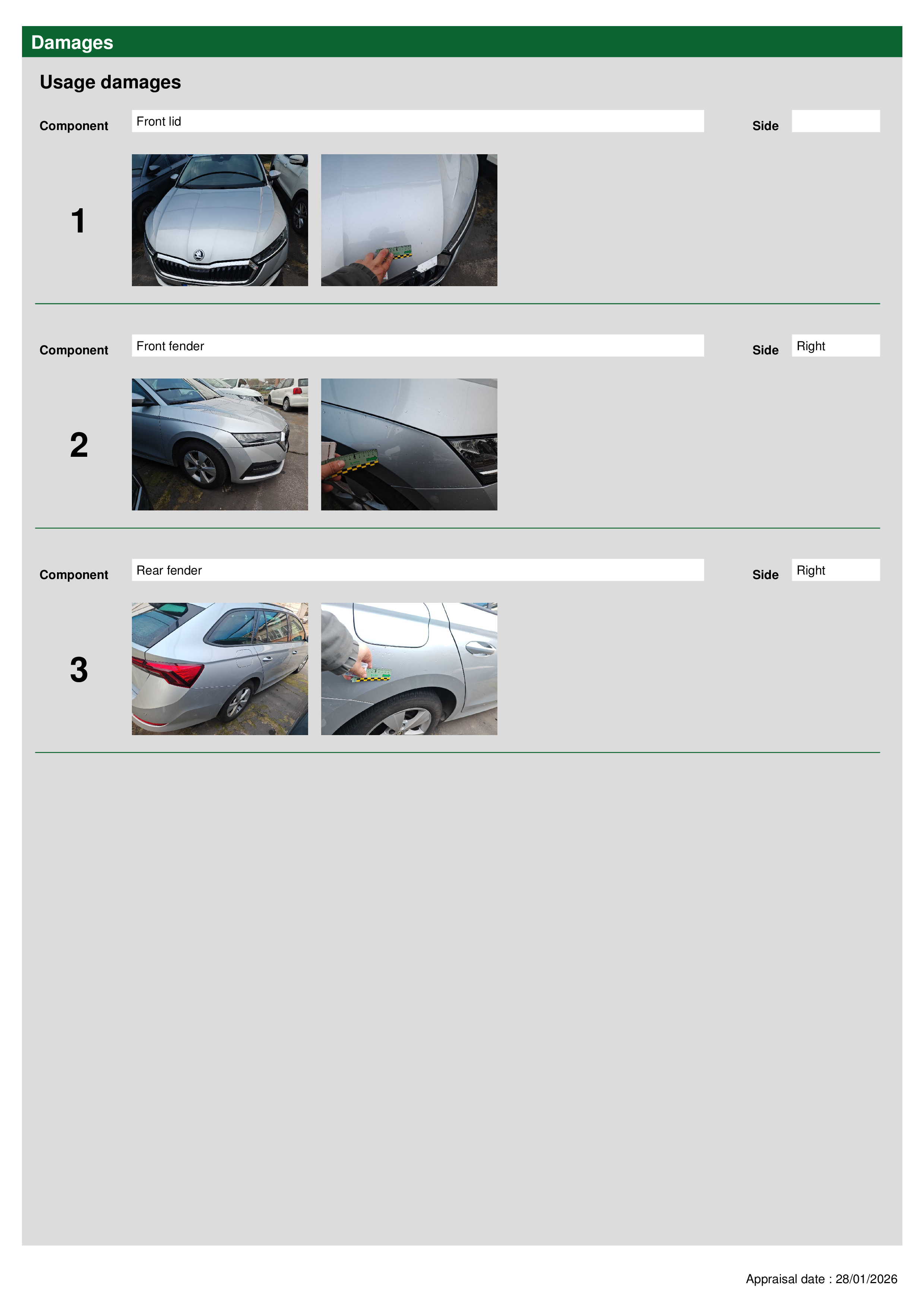 Damages

Usage damages

Component Front lid Side

1

Component Front fender Side Right

2

Component Rear fender Side Right

3

Appraisal date : 28/01/2026