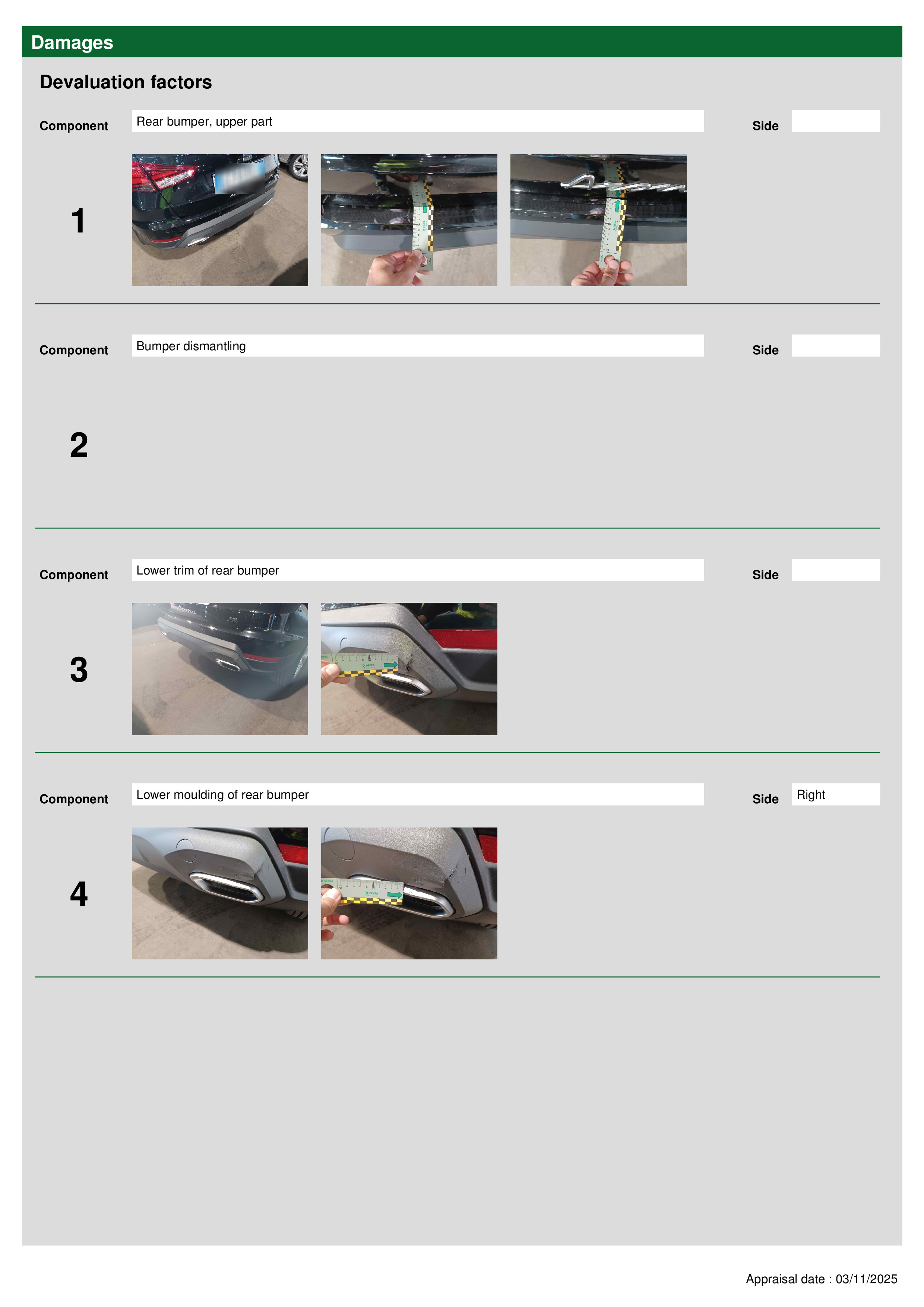 Damages

Devaluation factors

Component Rear bumper, upper part Side

1

Component Bumper dismantling Side

2

Component Lower trim of rear bumper Side

3

Component Lower moulding of rear bumper Side Right

4

Appraisal date : 03/11/2025