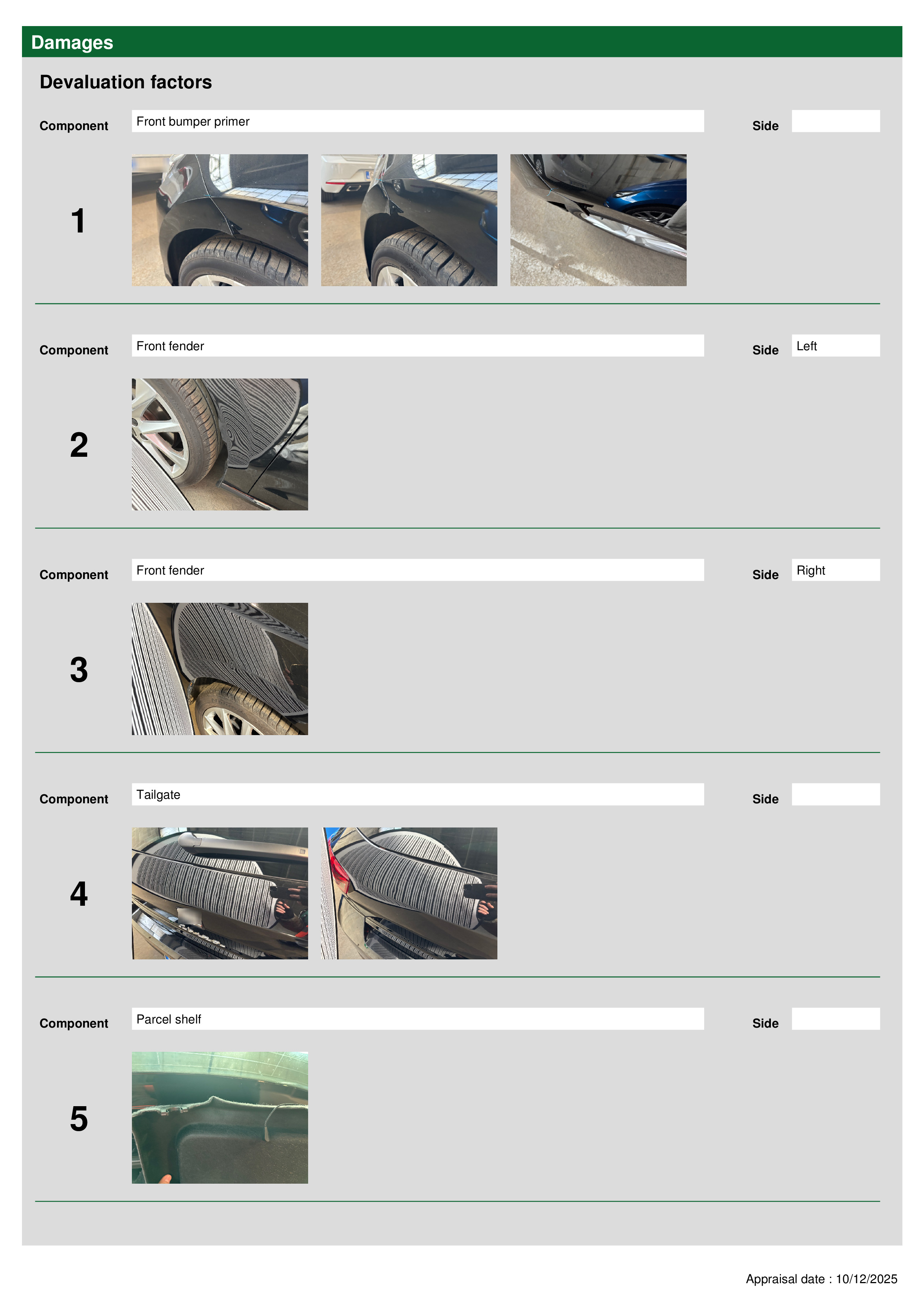 Damages

Devaluation factors

Component Front bumper primer Side

1

Component Front fender Side Left

2

Component Front fender Side Right

3

Component Tailgate Side

4

Component Parcel shelf Side

5

Appraisal date : 10/12/2025