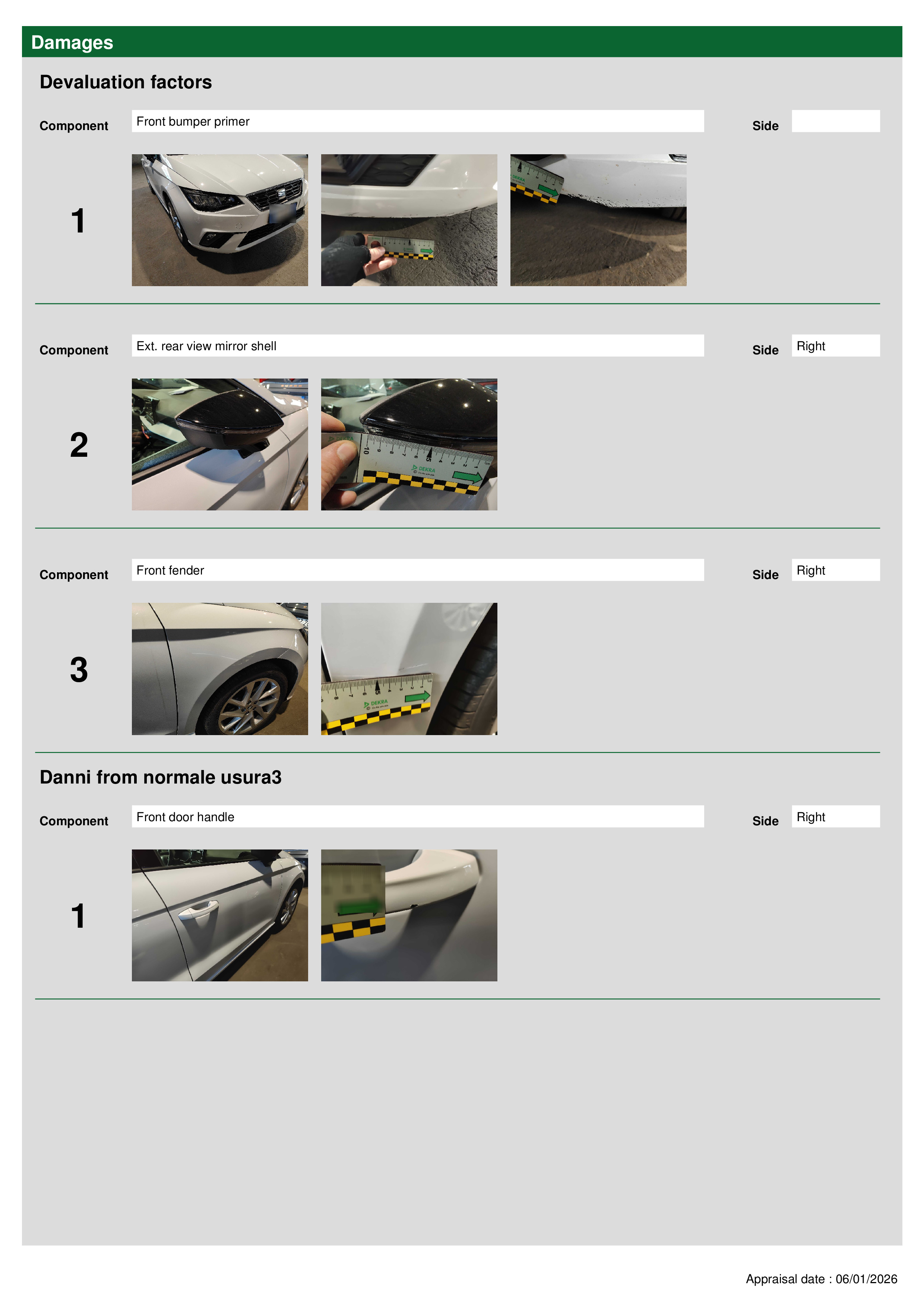 Damages

Devaluation factors

Component Front bumper primer Side

1

Component Ext. rear view mirror shell Side Right

2

Component Front fender Side Right

3

Danni from normale usura3

Component Front door handle Side Right

1

Appraisal date : 06/01/2026