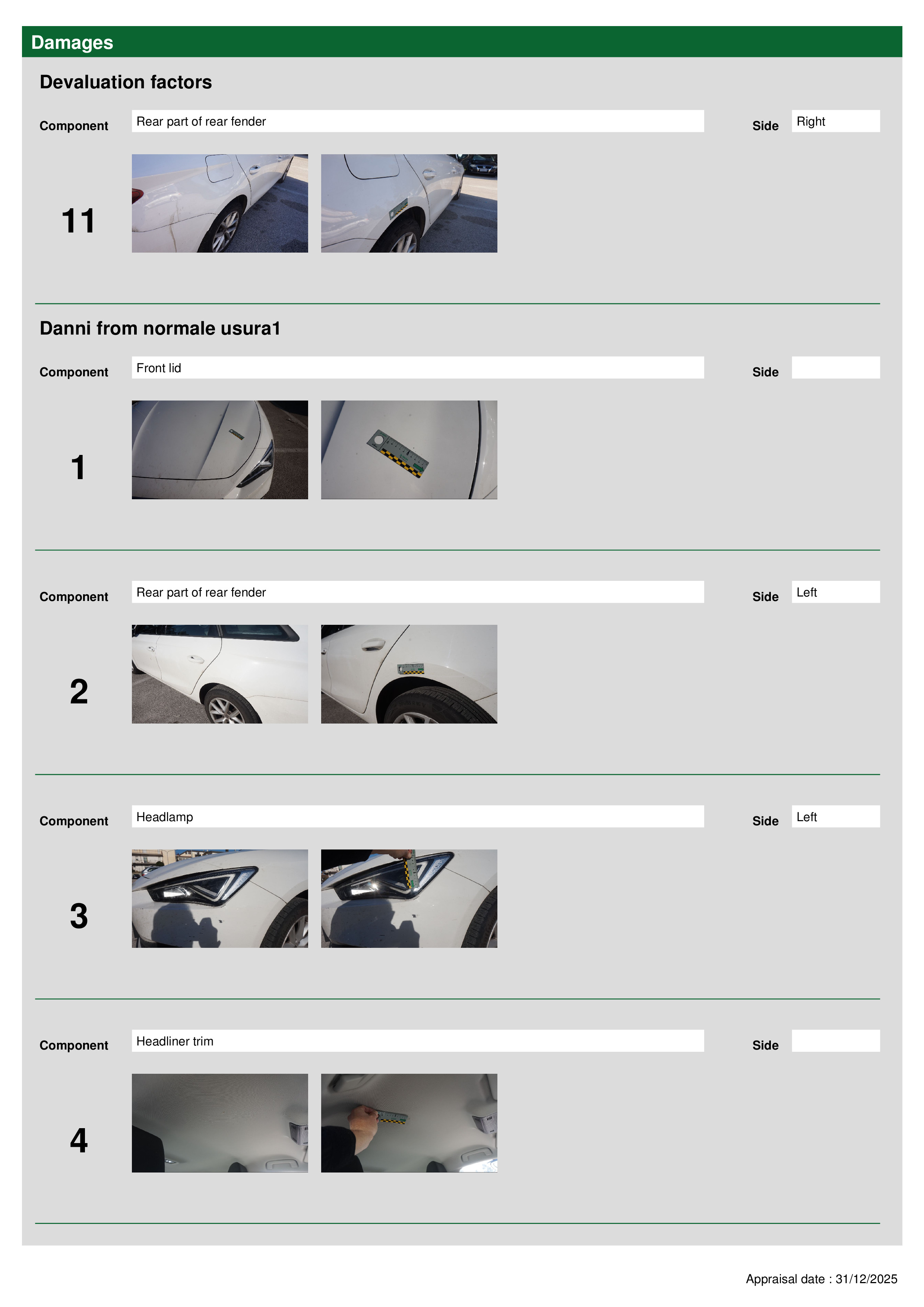 Damages

Devaluation factors

Component Rear part of rear fender Side Right

11

Danni from normale usura1

Component Front lid Side

1

Component Rear part of rear fender Side Left

2

Component Headlamp Side Left

3

Component Headliner trim Side

4

Appraisal date : 31/12/2025