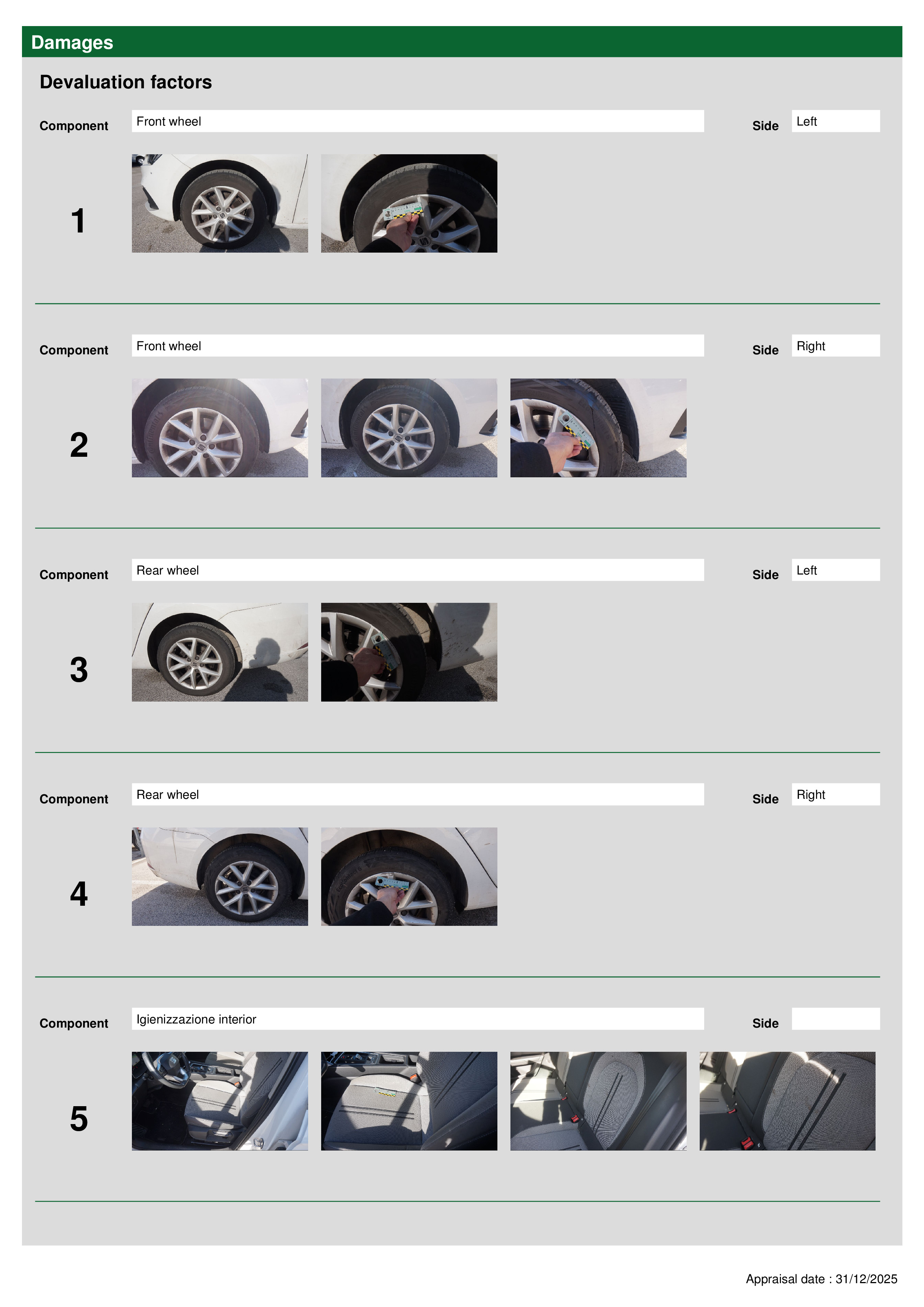 Damages

Devaluation factors

Component Front wheel Side Left

1

Component Front wheel Side Right

2

Component Rear wheel Side Left

3

Component Rear wheel Side Right

4

Component Igienizzazione interior Side

5

Appraisal date : 31/12/2025