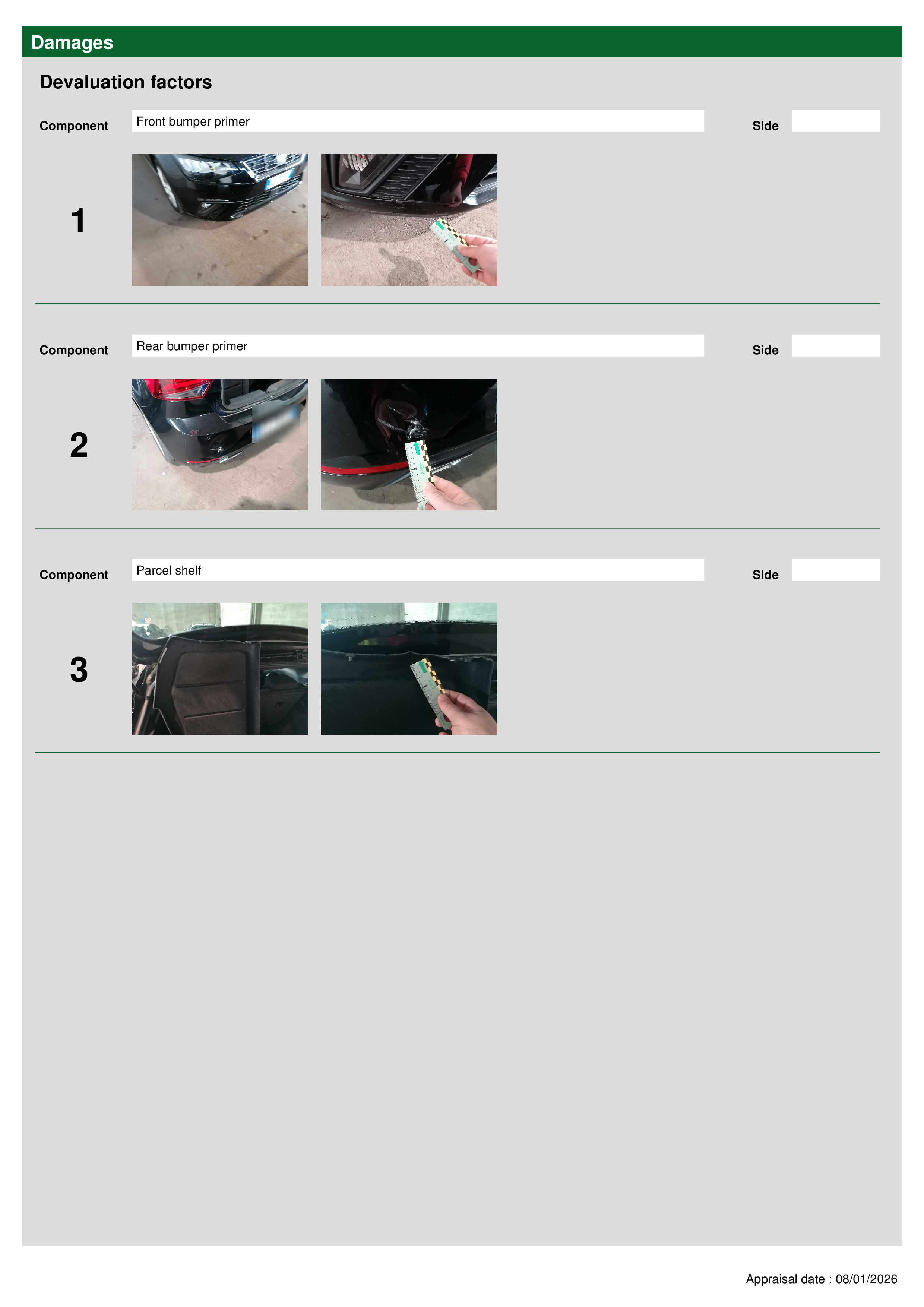 Damages

Devaluation factors

Component Front bumper primer Side

1

Component Rear bumper primer Side

2

Component Parcel shelf Side

3

Appraisal date : 08/01/2026